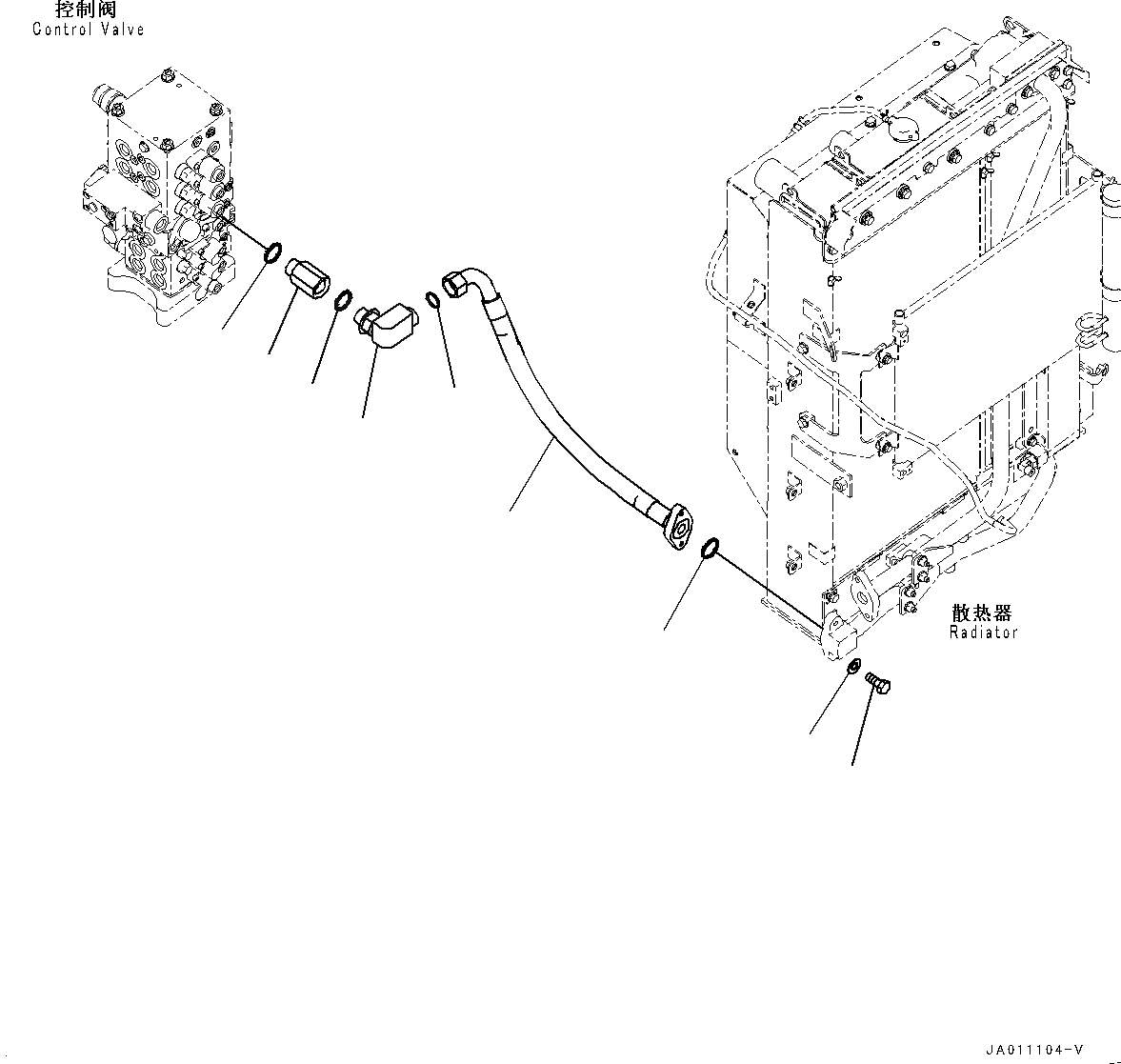 控制阀
Control Valve

散热器
Radiator

JA011104-V