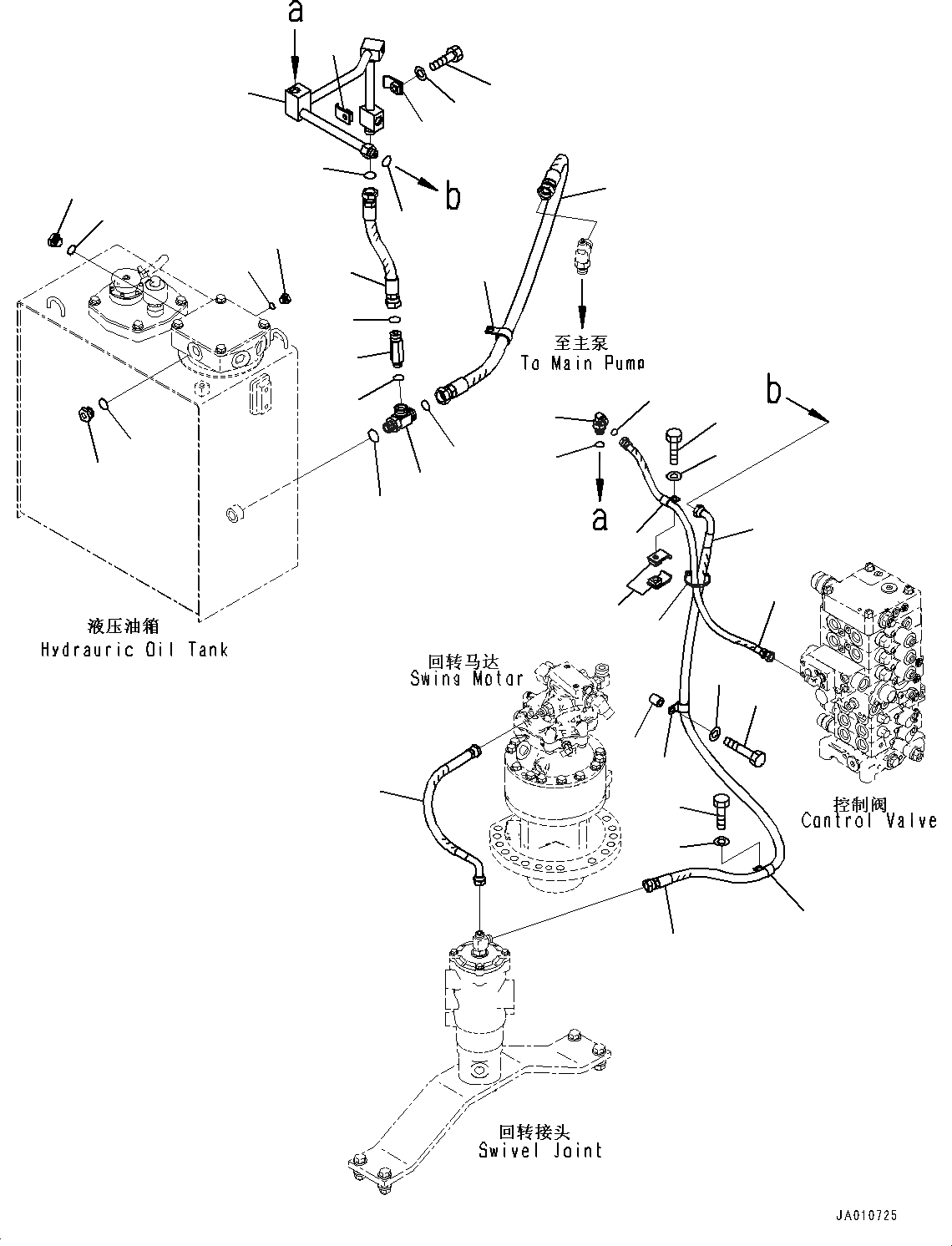 a

b

至主泵
To Main Pump

b

a

液压油箱
Hydrauric Oil Tank

回转马达
Swing Motor

控制阀
Control Valve

回转接头
Swivel Joint

JA010725