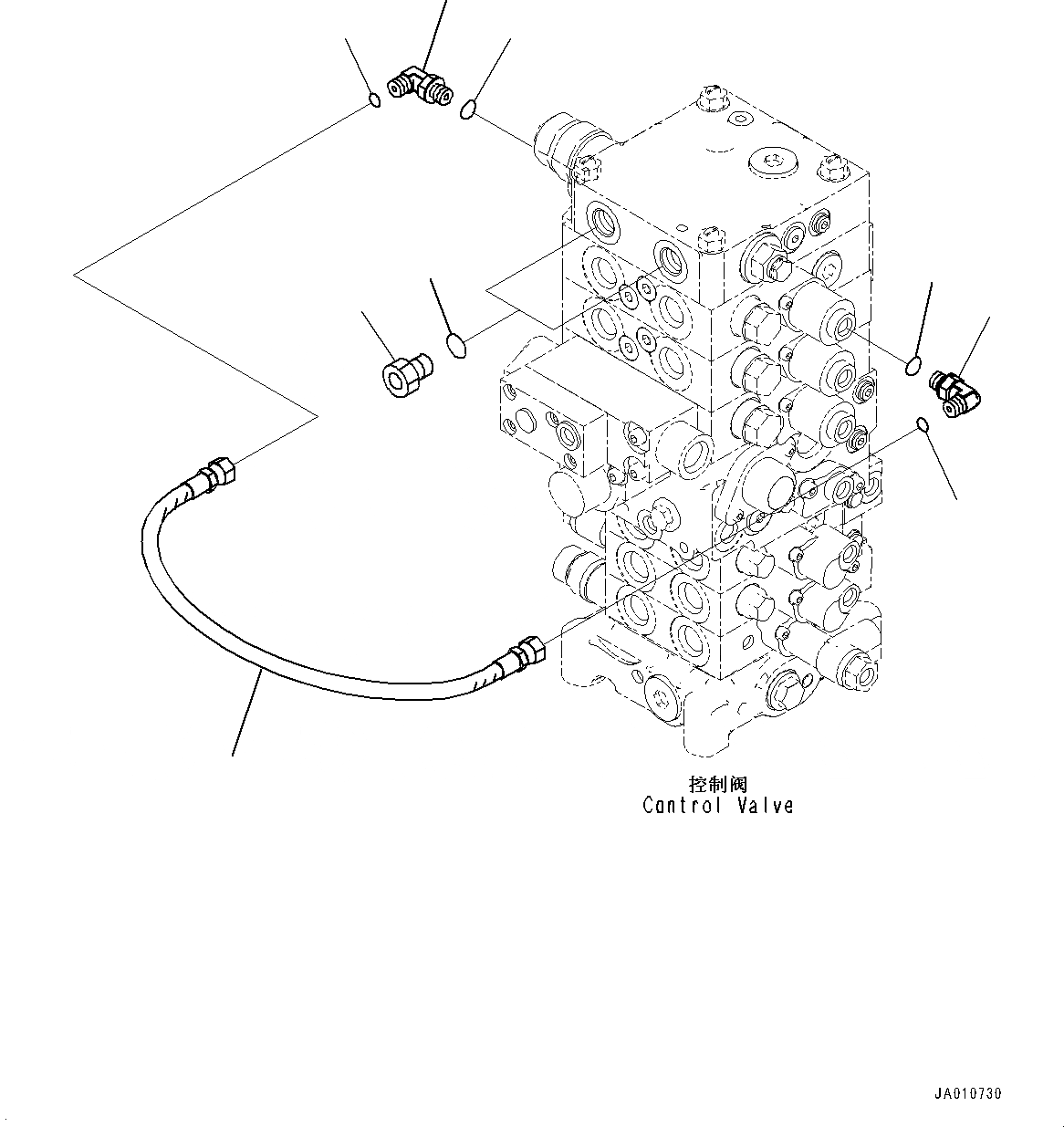 控制阀
Control Valve

JA010730