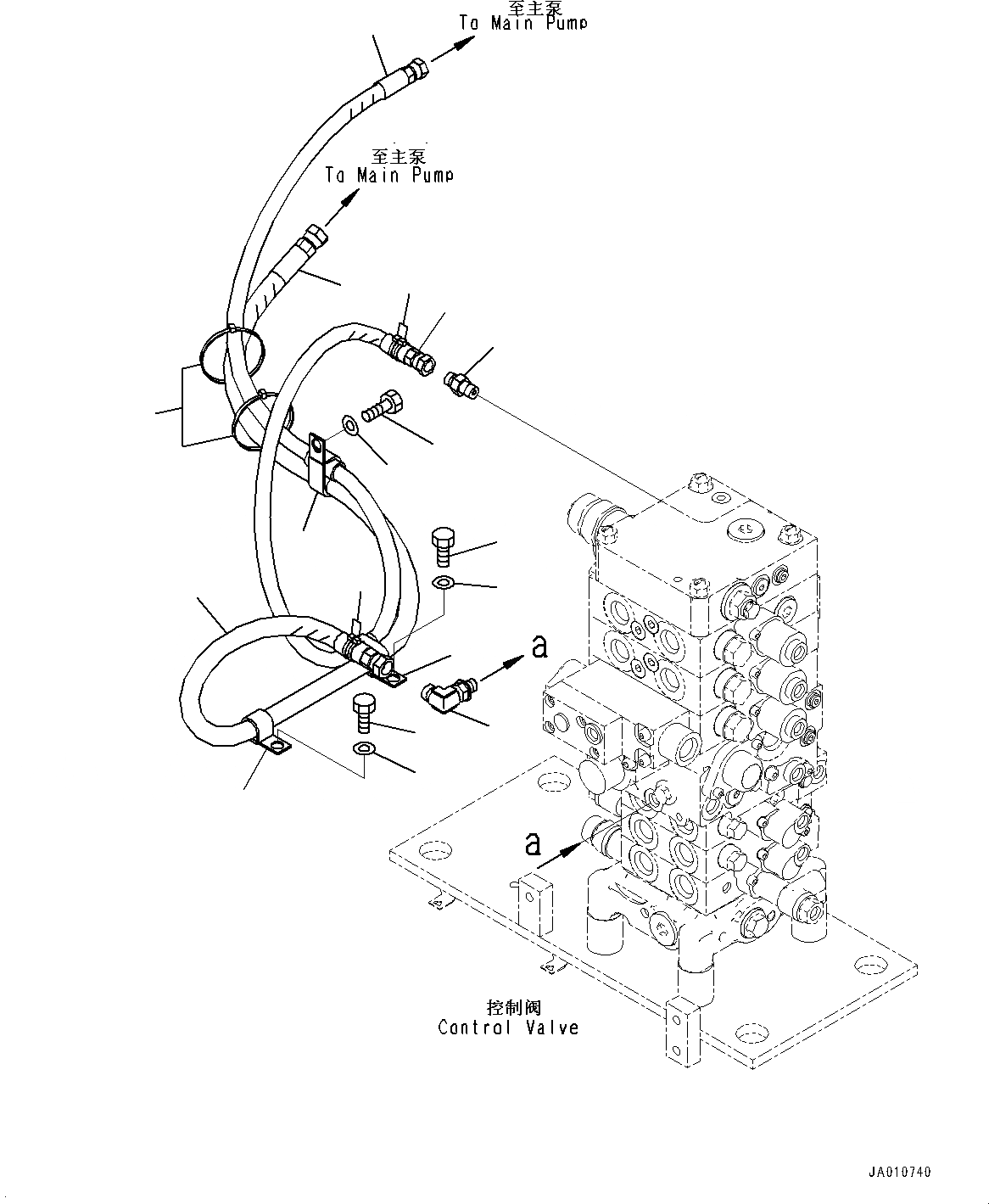 至主泵
To Main Pump

至主泵
To Main Pump

a

a

控制阀
Control Valve

JA010740