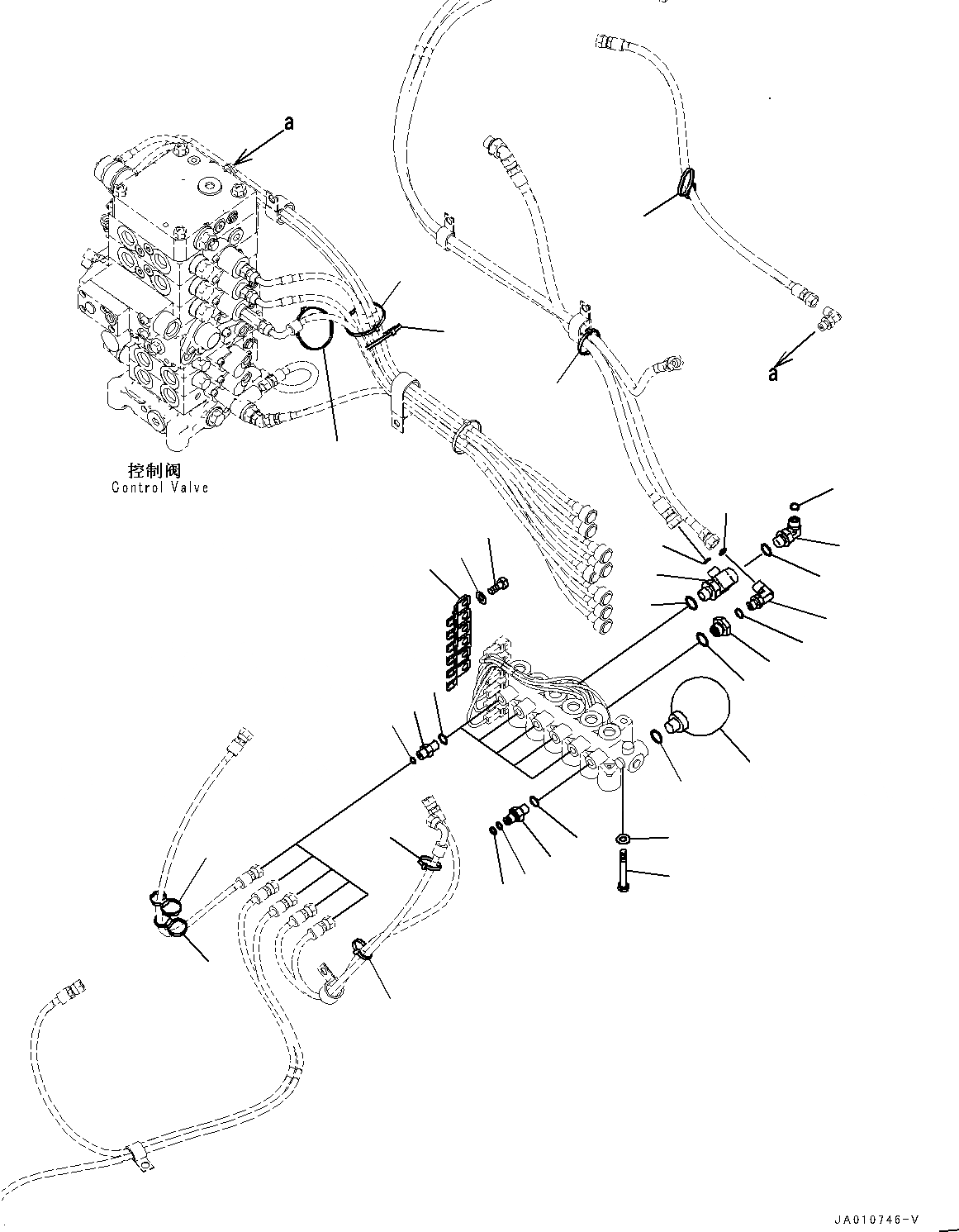 a

a

控制阀
Control Valve

JA010746-V