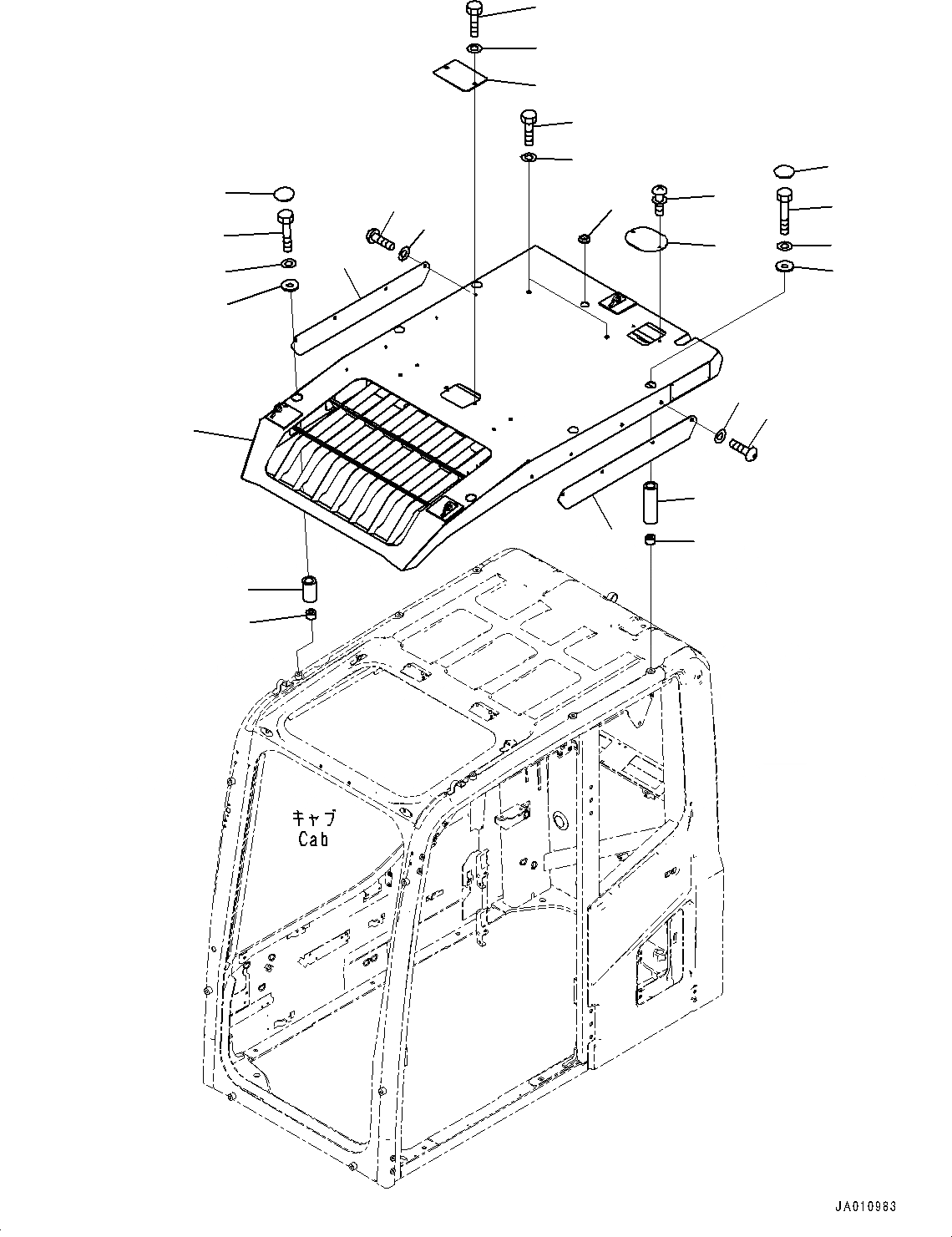 キャブ
Cab

JA010983