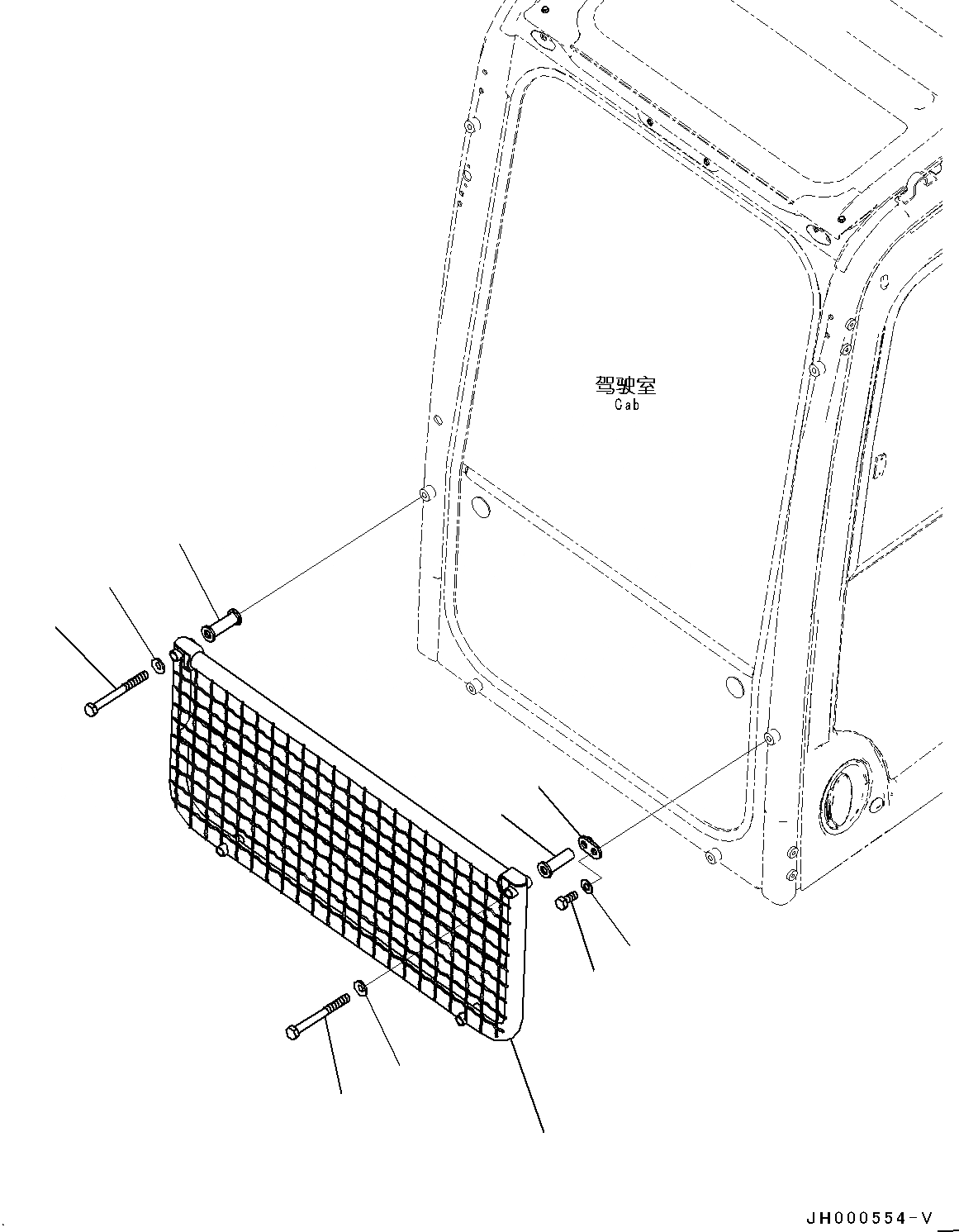 驾驶室
Cab

JH000554-V