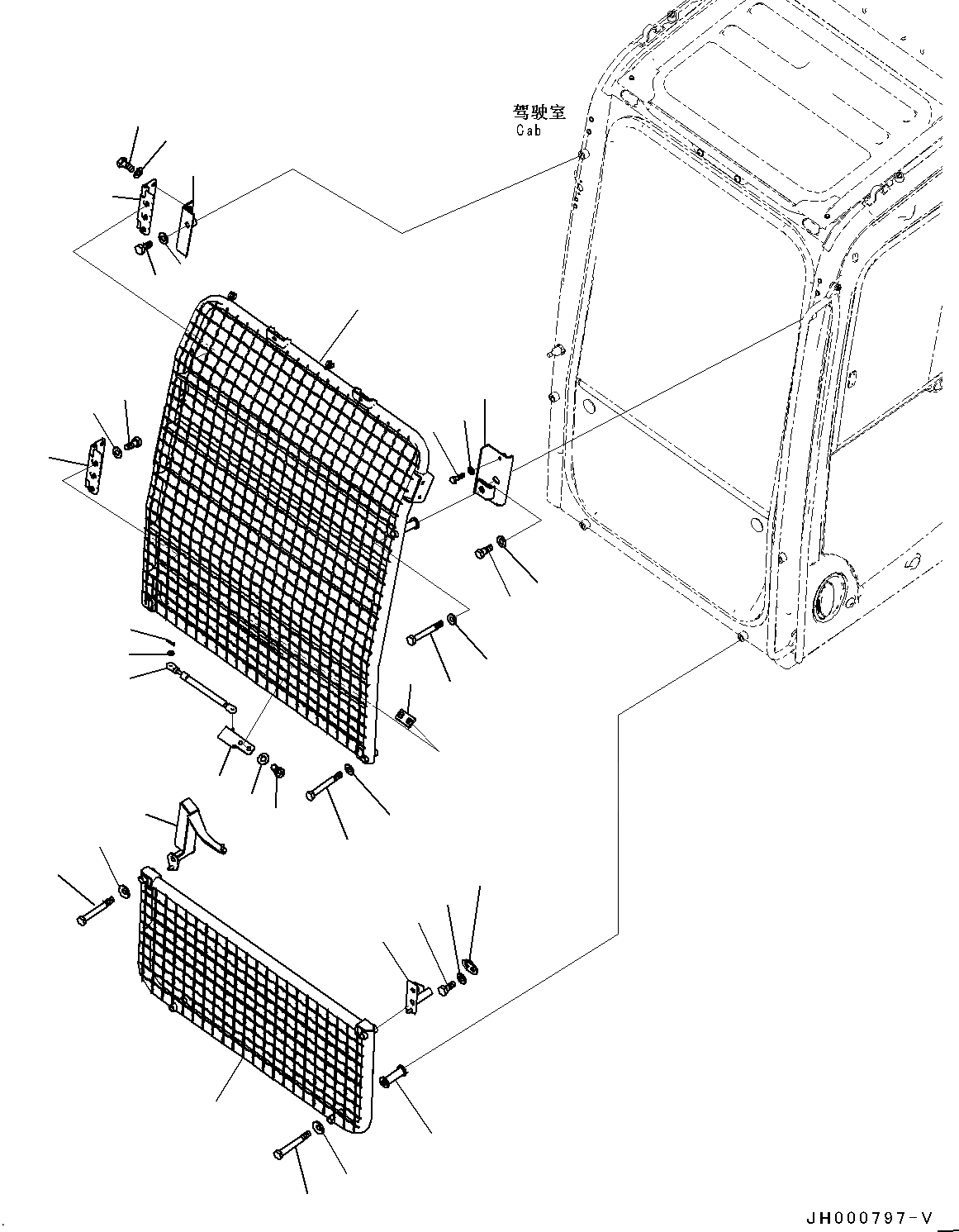 驾驶室
Cab

JH000797-V