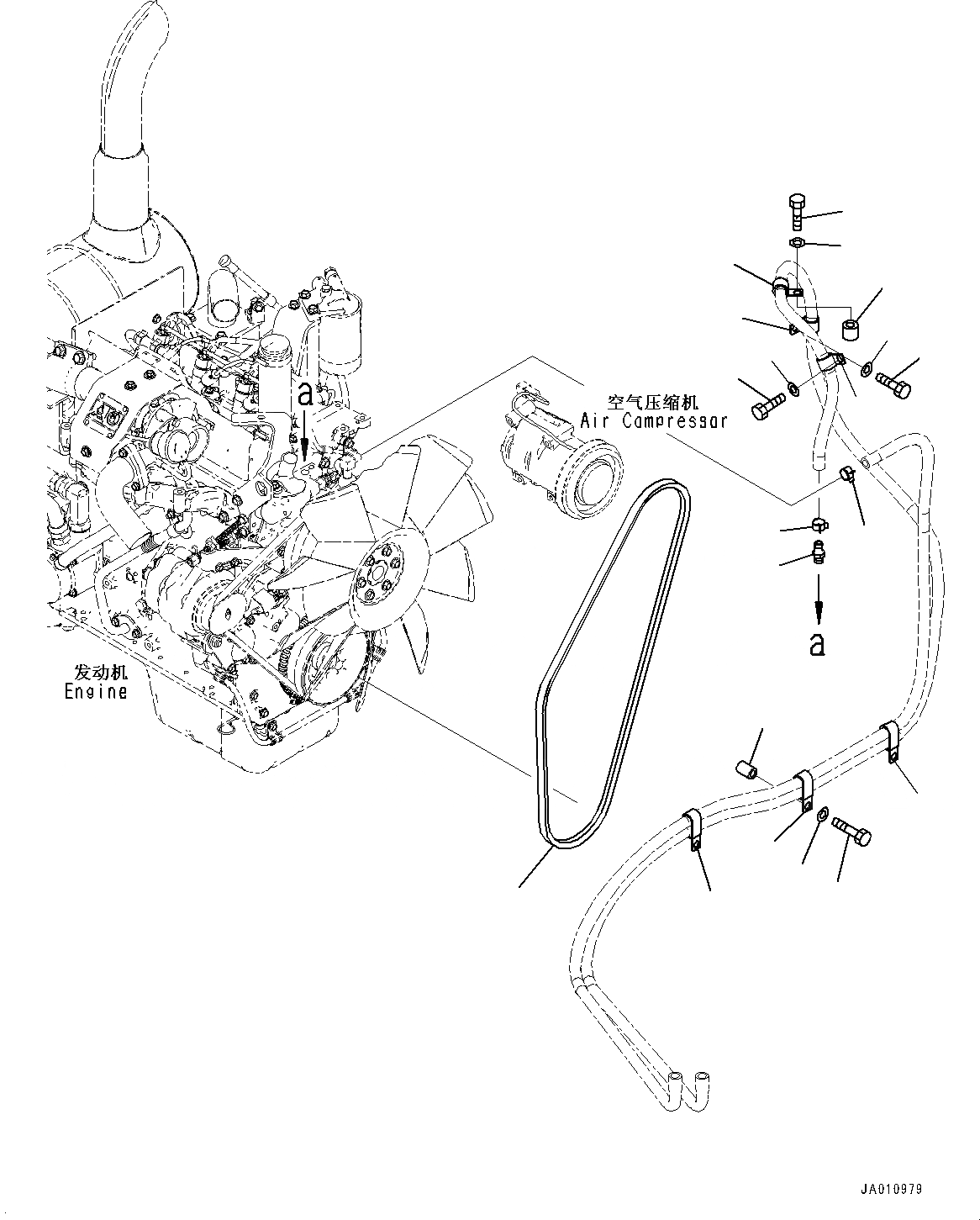 a

空气压缩机
Air Compressor

a

发动机
Engine

JA010979