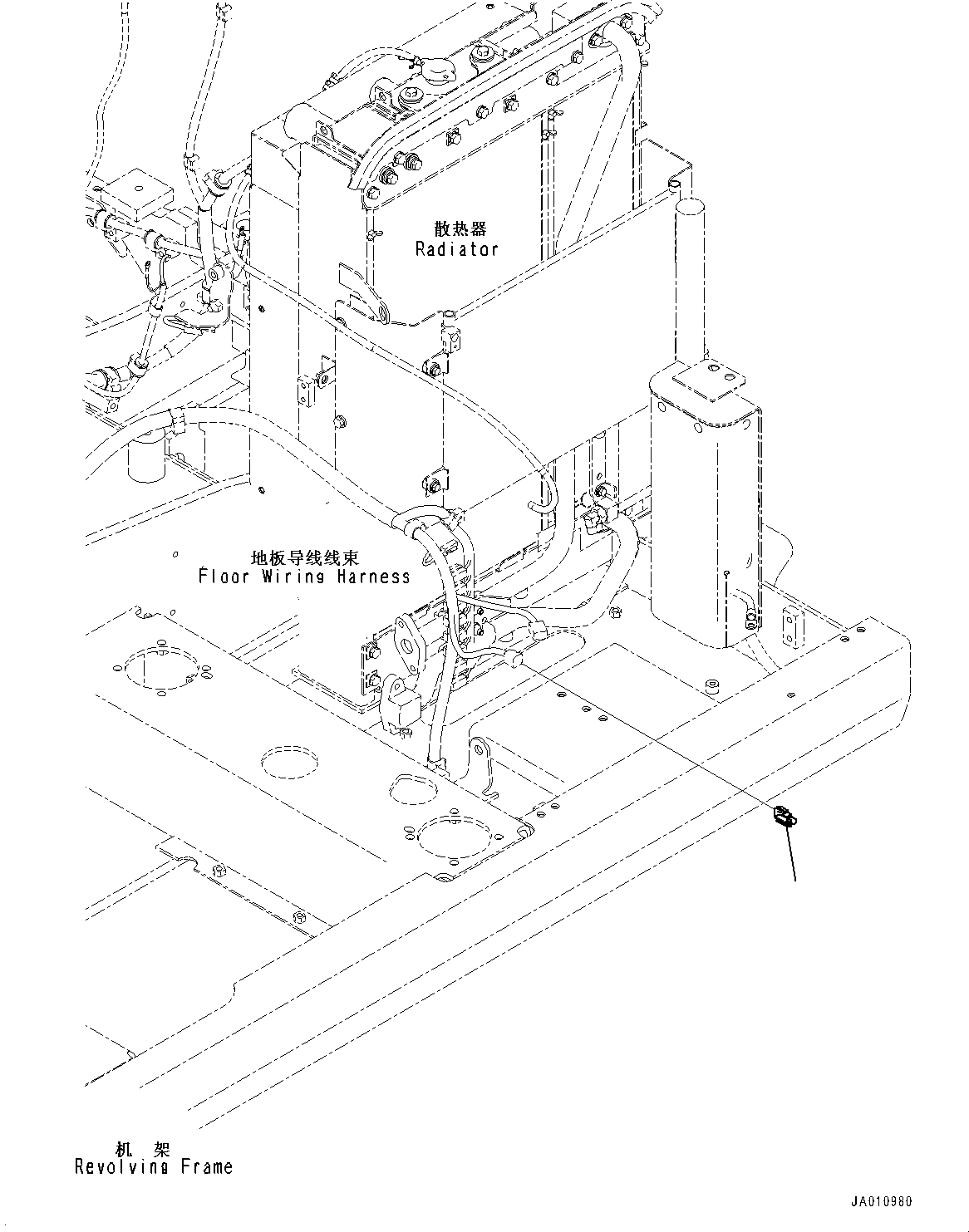 散热器
Radiator

地板导线线束
Floor Wiring Harness

机 架
Revolving Frame

JA010980