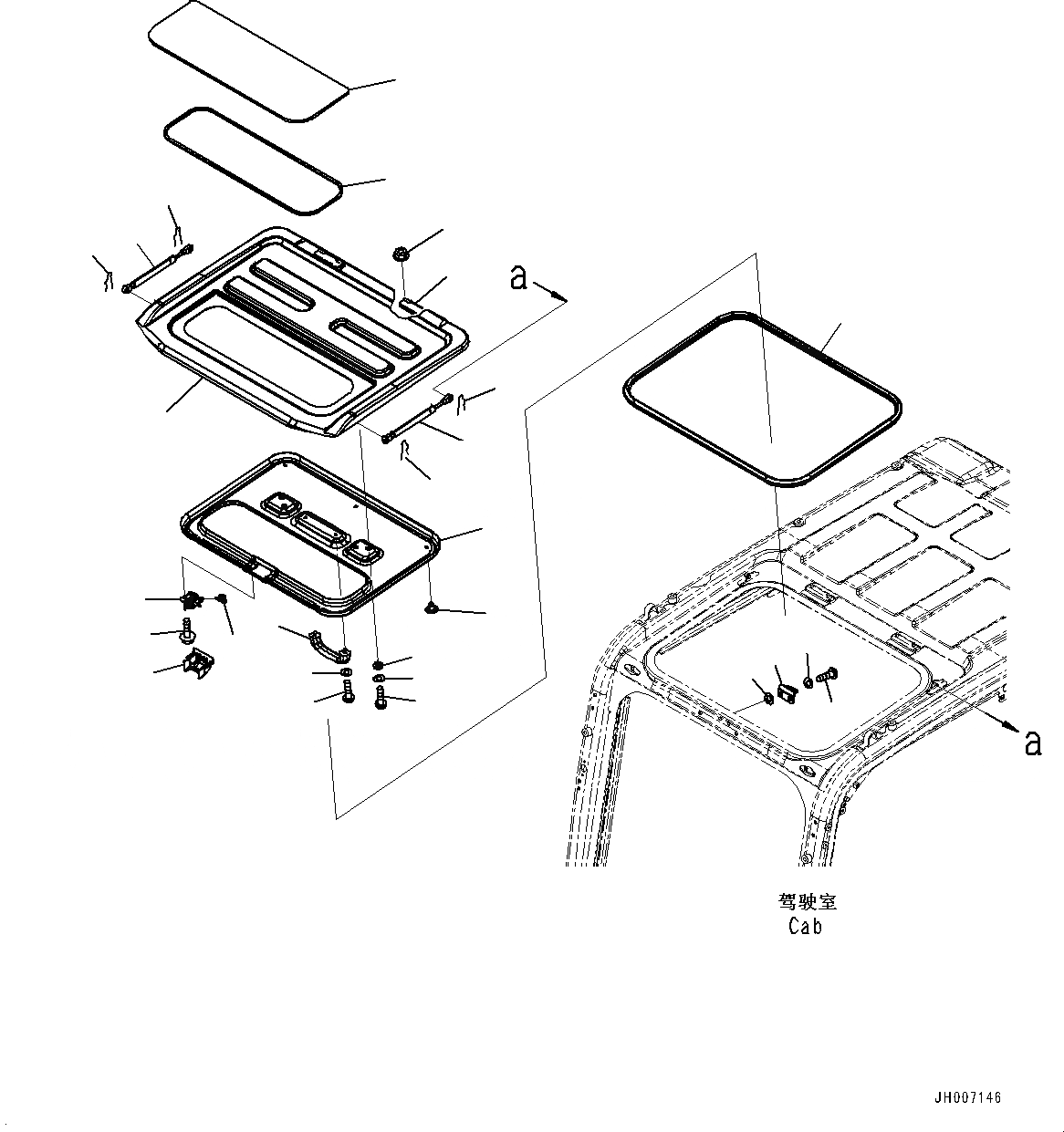 a

a

驾驶室
Cab

JH007146