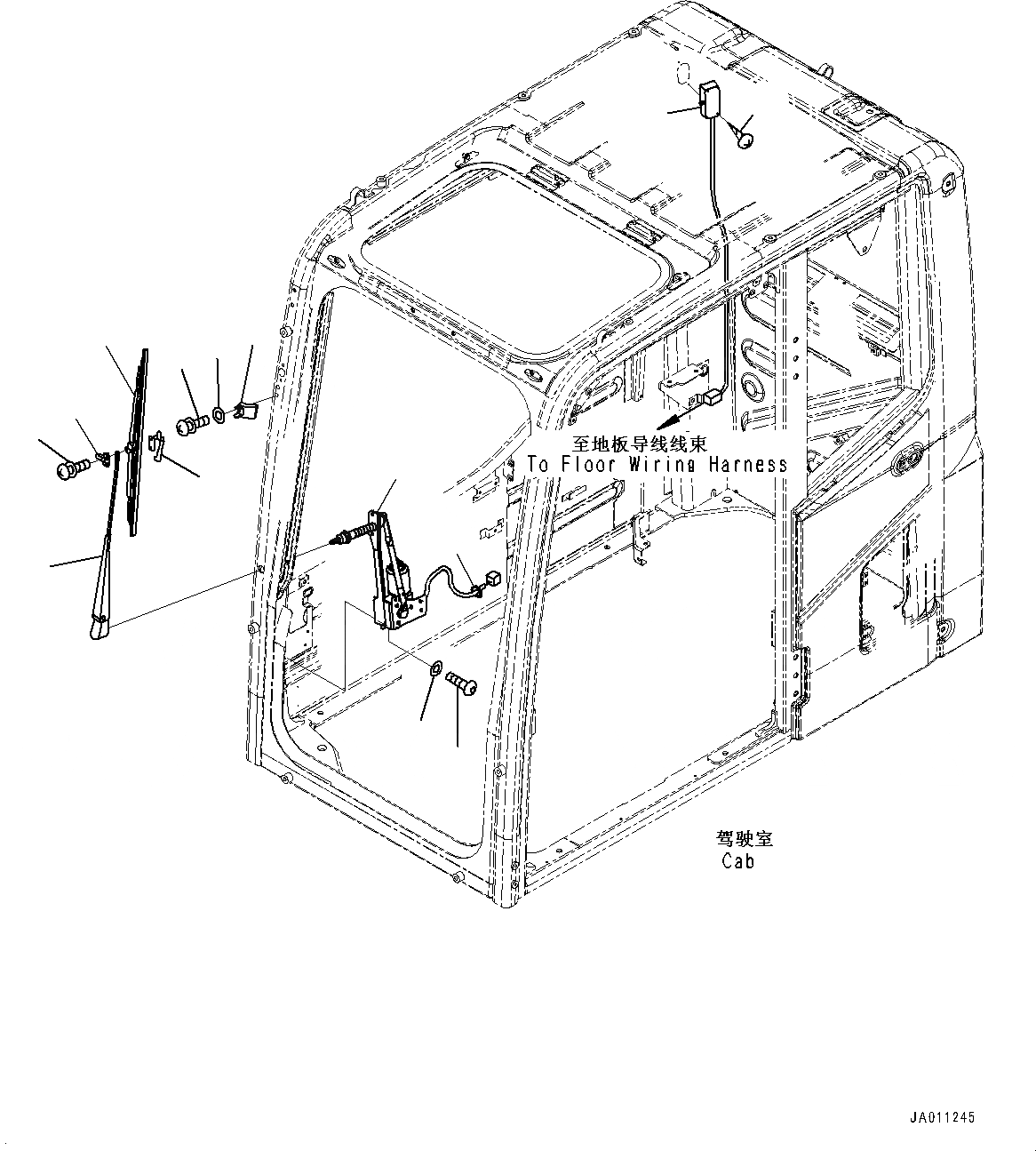 至地板导线线束
To Floor Wiring Harness

驾驶室
Cab

JA011245