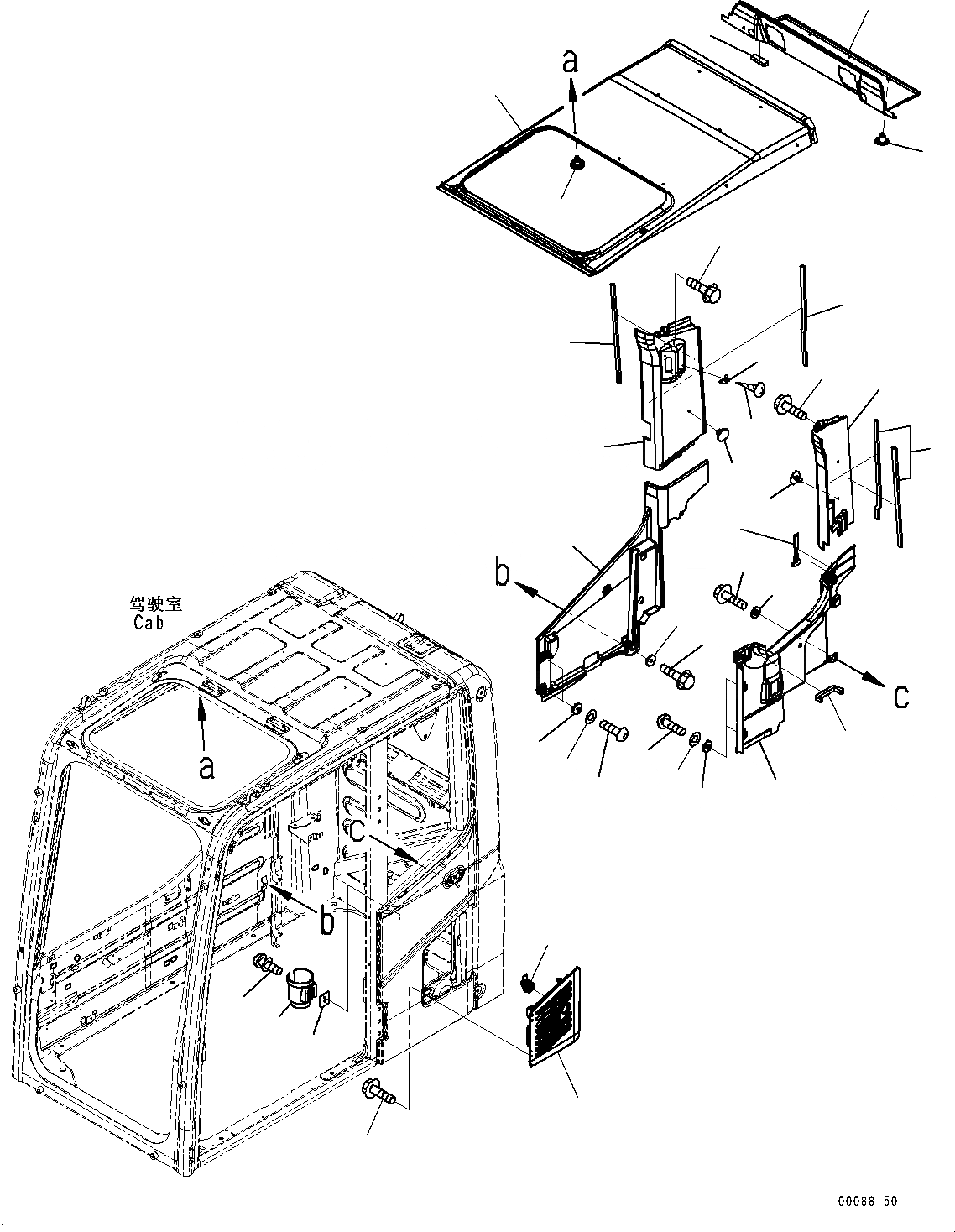 a

b

c

驾驶室
Cab

a

c

b

00088150