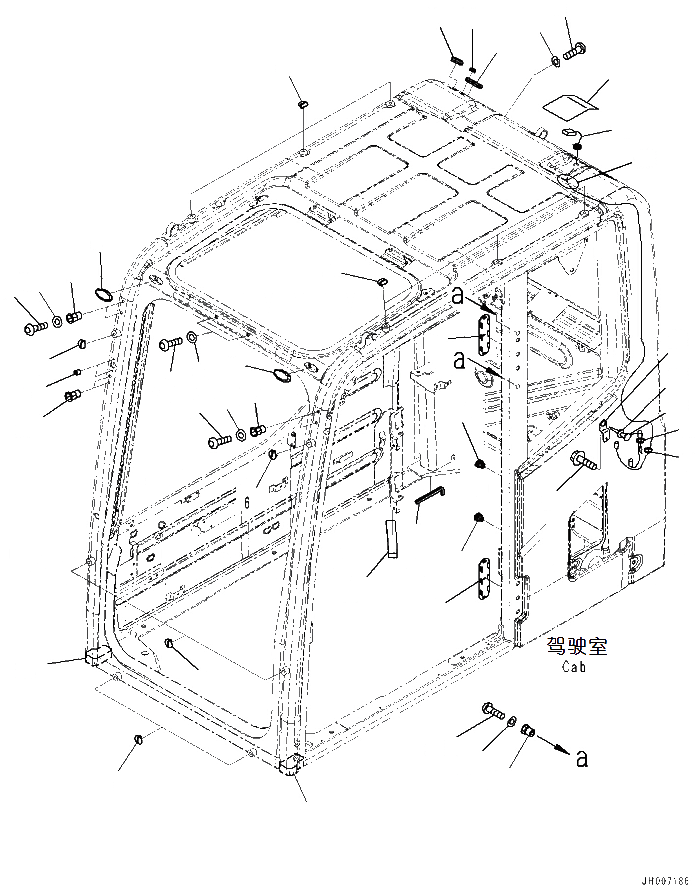 a

a

驾驶室
Cab

a

JH007186