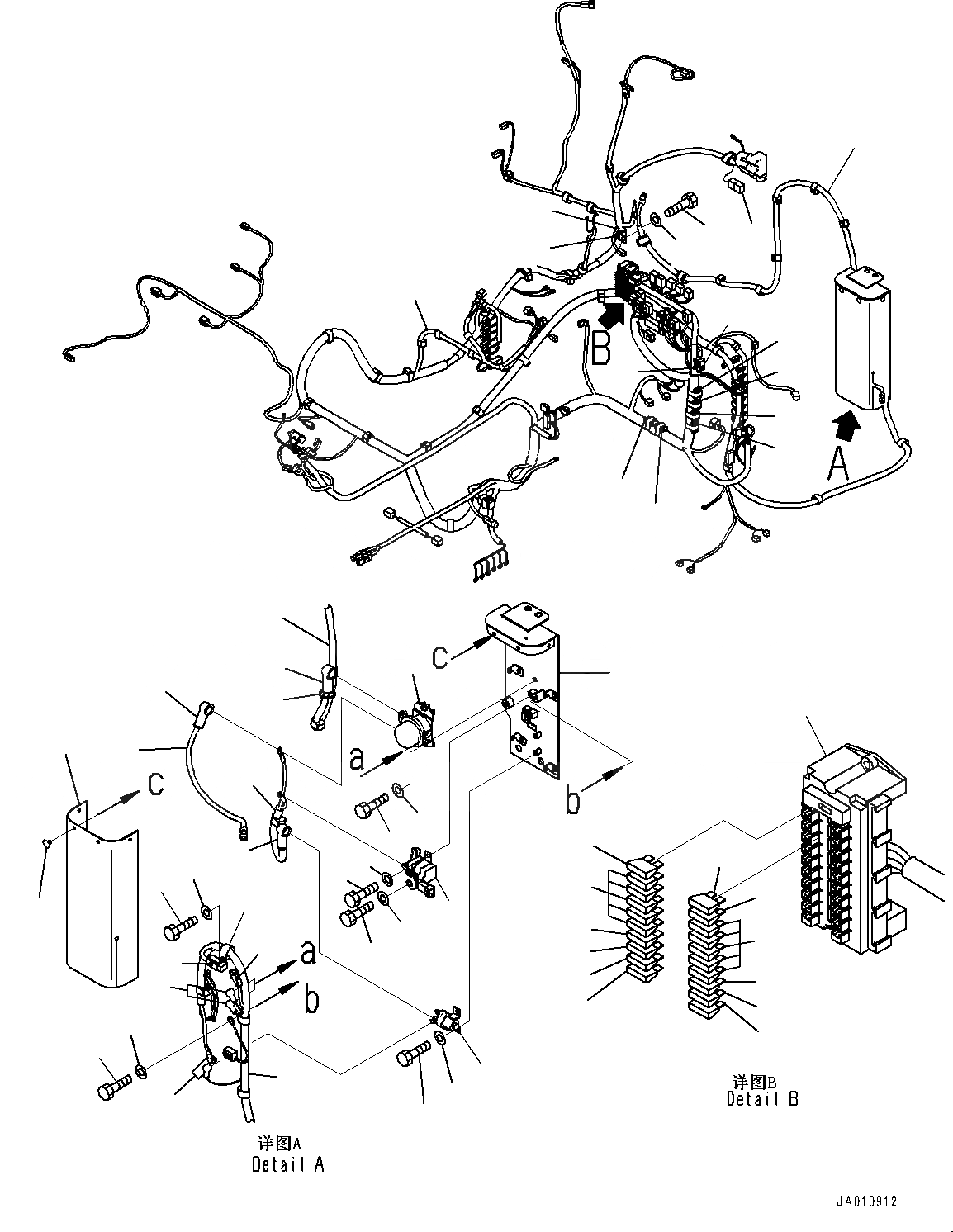 B
A
C
a
b
C
a
b
详图A
Detail A
详图B
Detail B
JA010912