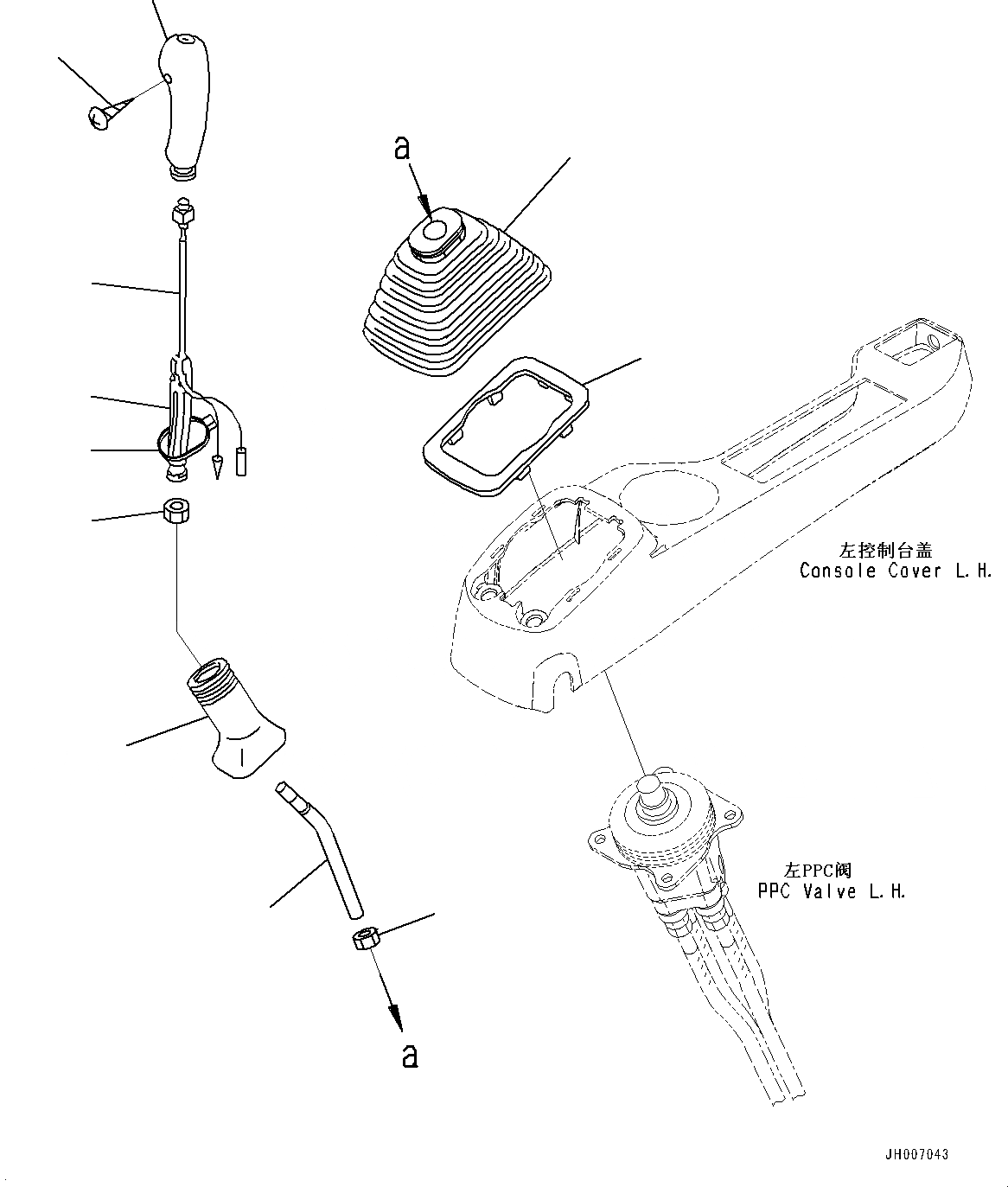 a

左控制台盖
Console Cover L.H.

左PPC阀
PPC Valve L.H.

a

JH007043