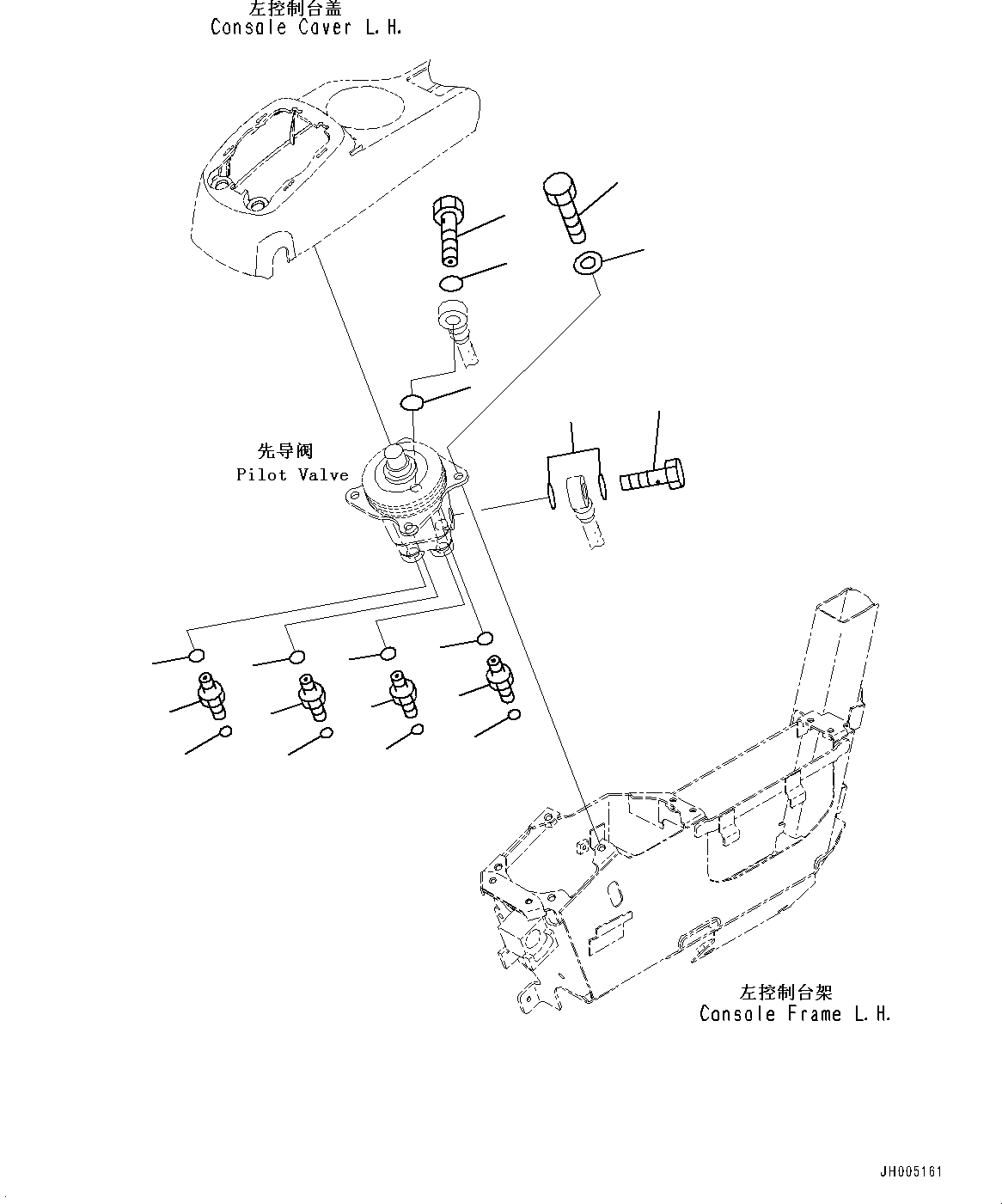 左控制台盖
Console Cover L.H.

先导阀
Pilot Valve

左控制台架
Console Frame L.H.

JH005161