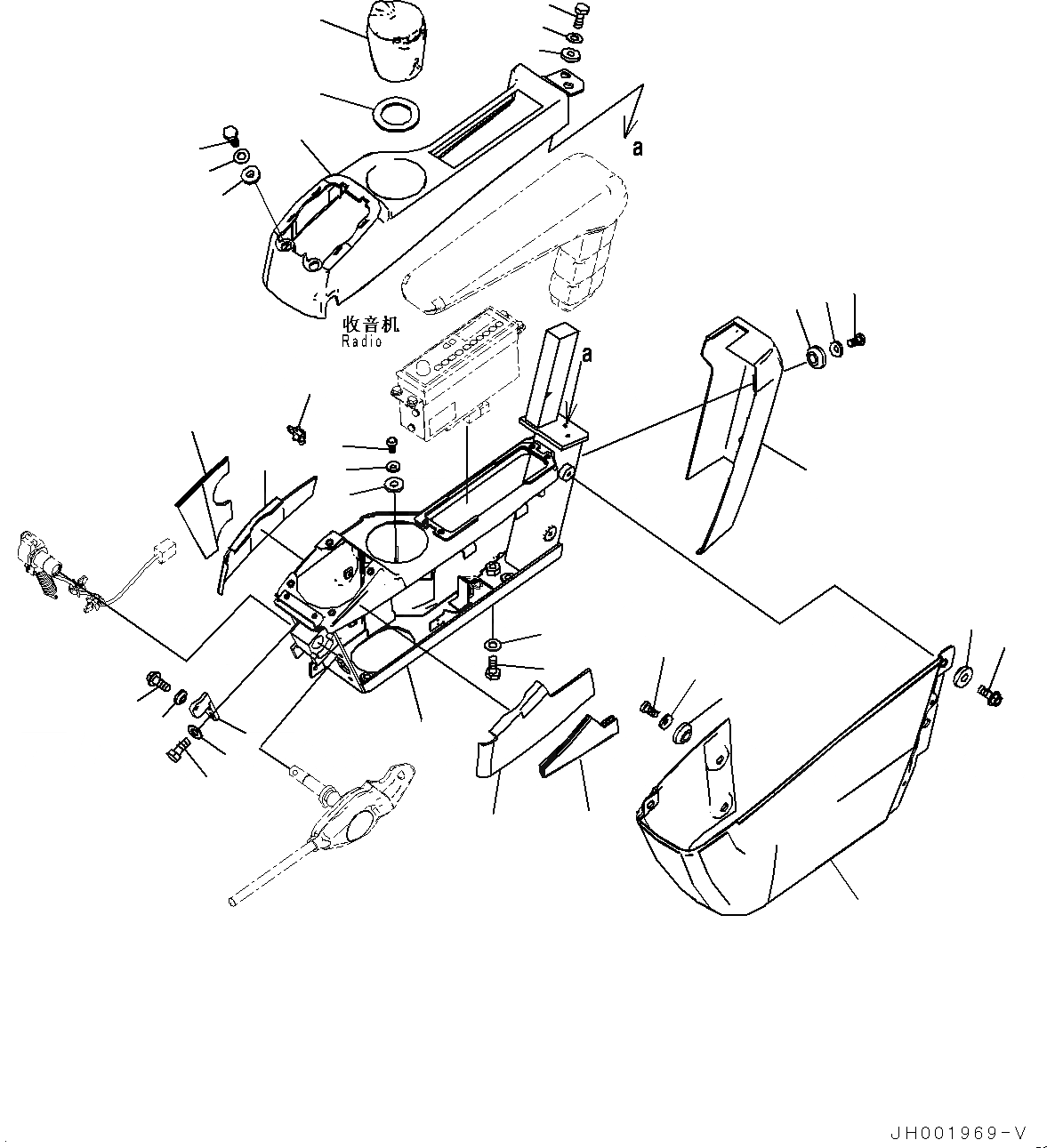 a

收音机
Radio

a

JH001969-V