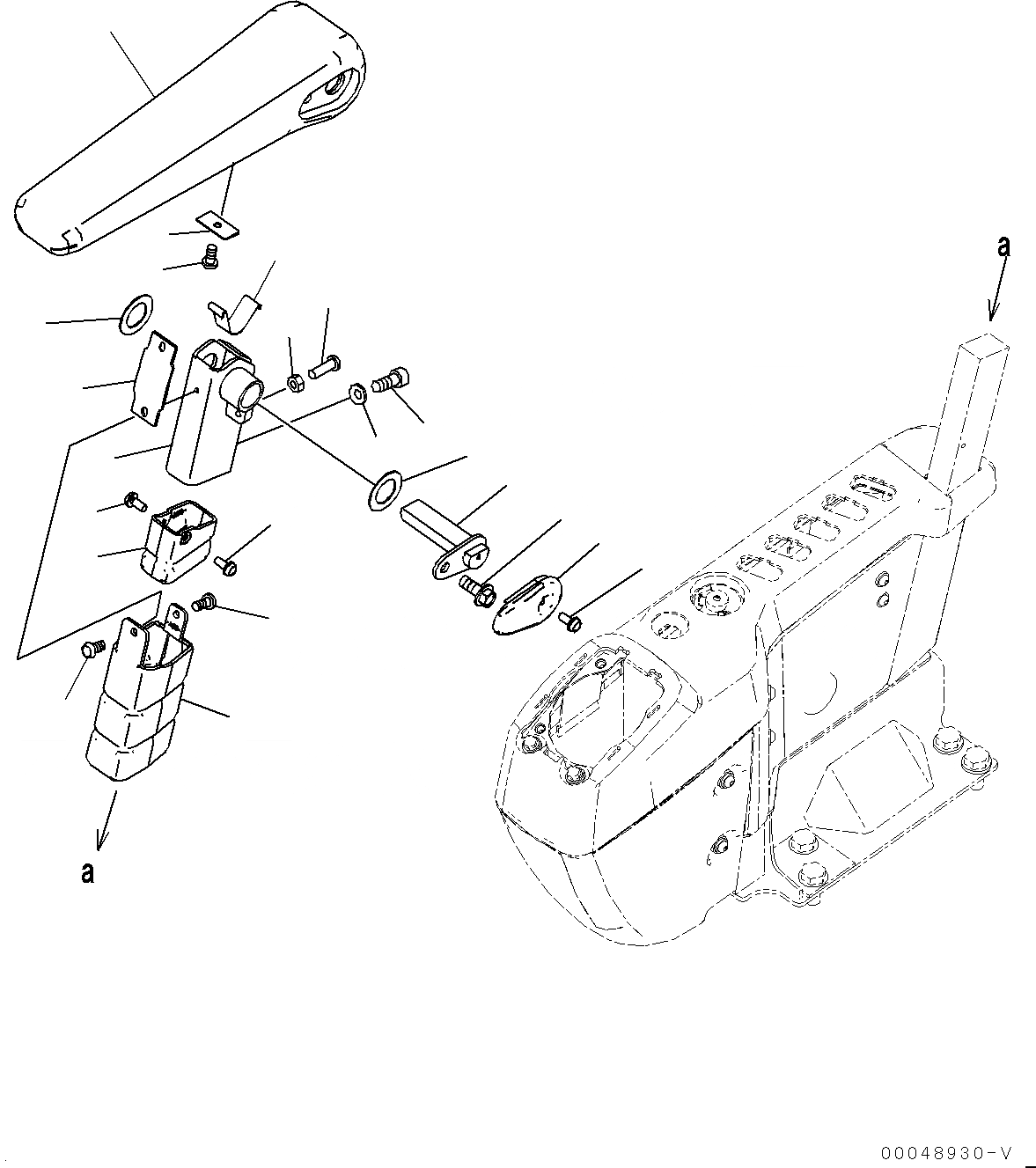 a

a

00048930-V