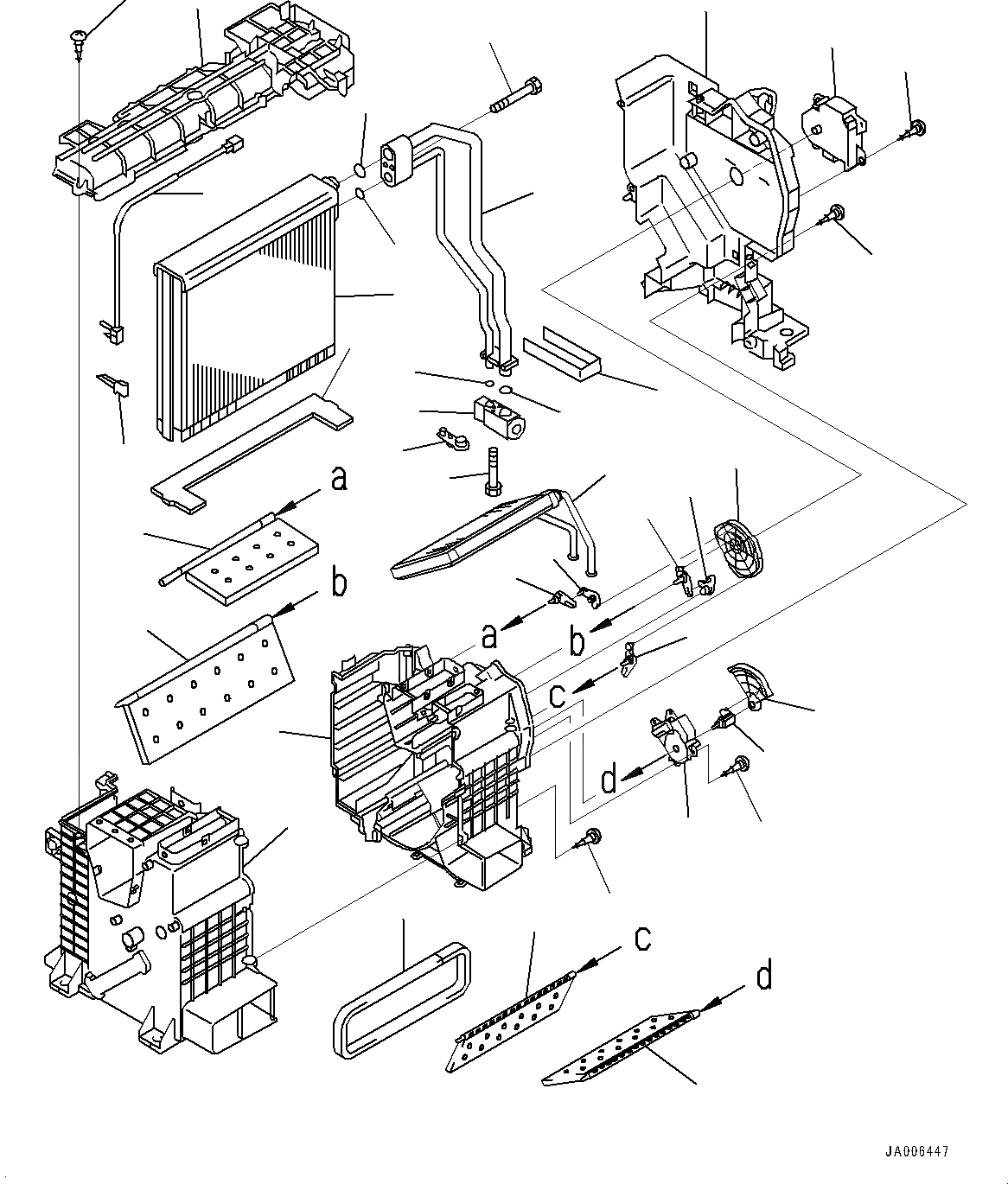 a
b
a
b
c
d
c
d
JA006447