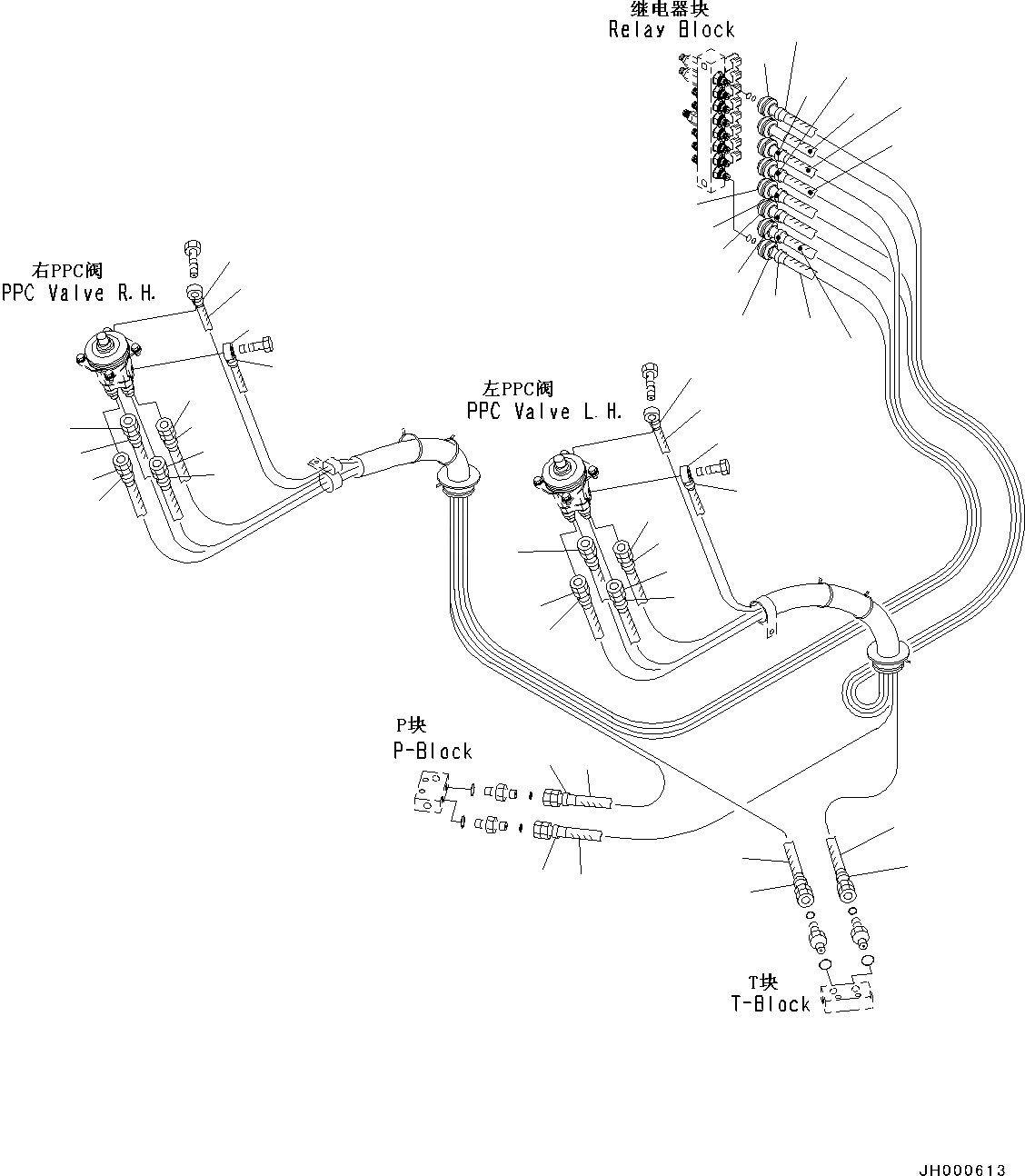 继电器块
Relay Block

右PPC阀
PPC Valve R.H.

左PPC阀
PPC Valve L.H.

P块
P-Block

T块
T-Block

JH000613