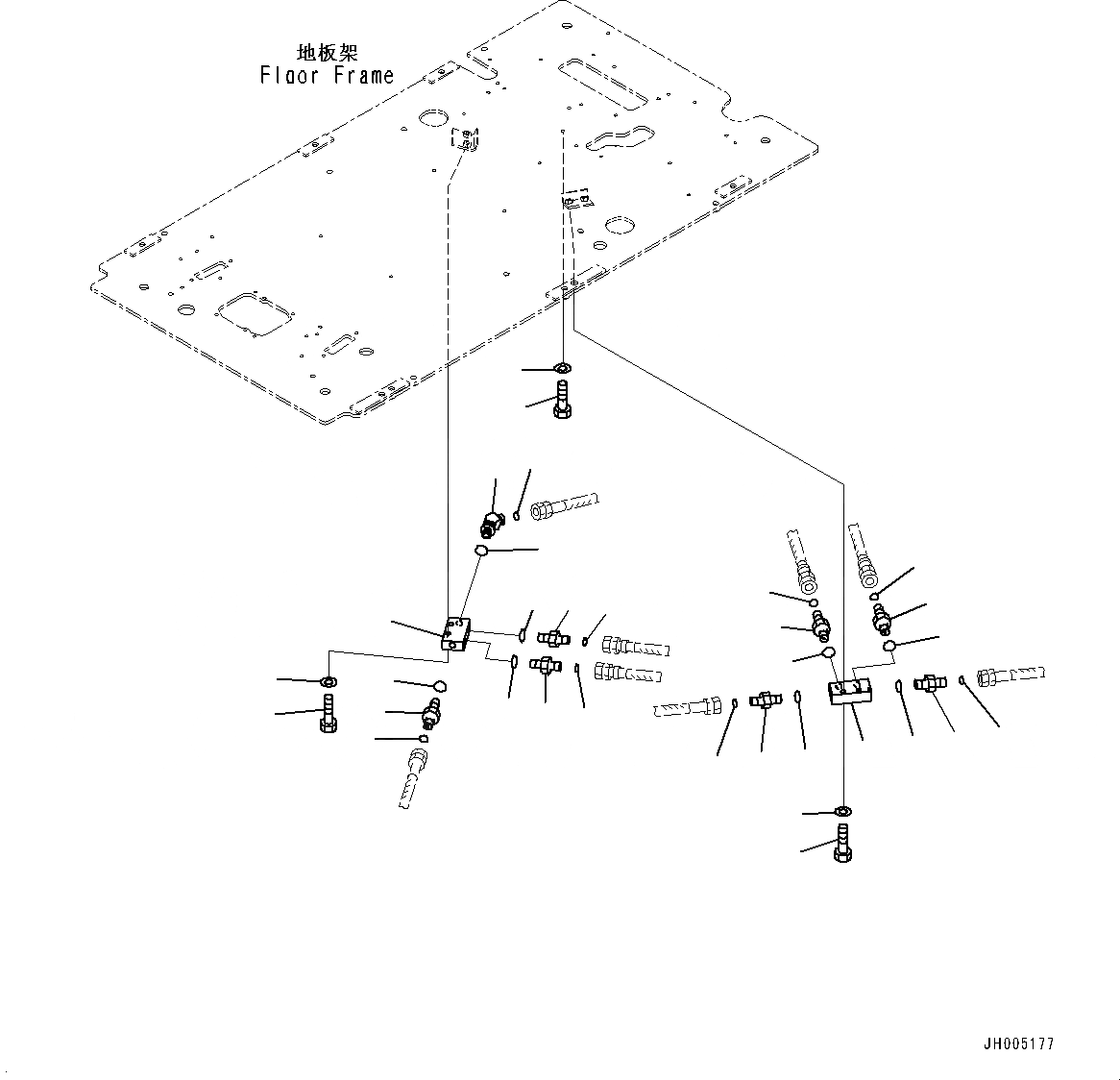 地板架
Floor Frame

JH005177