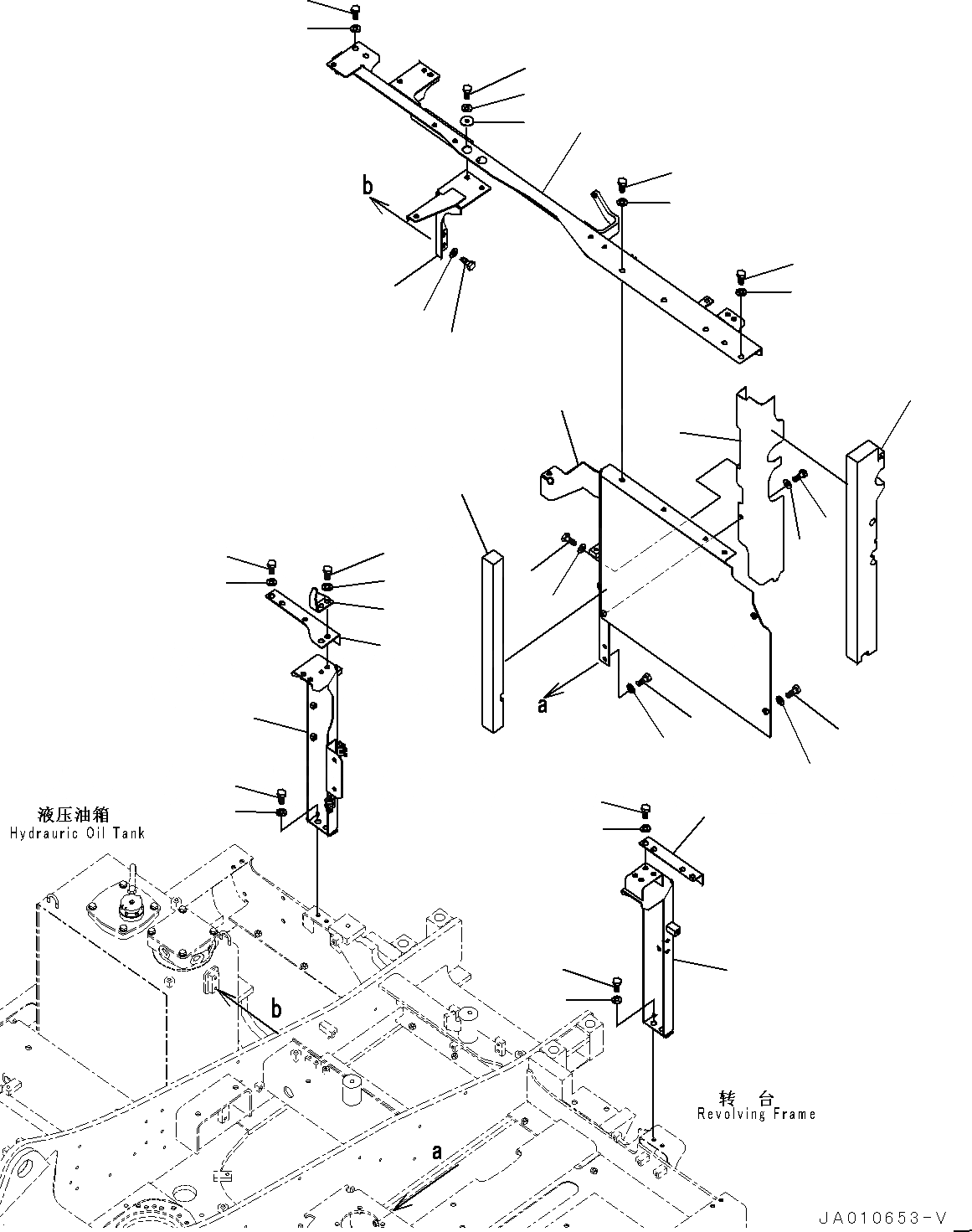 b

a

液压油箱
Hydrauric Oil Tank

b

转 台
Revolving Frame

a

JA010653-V