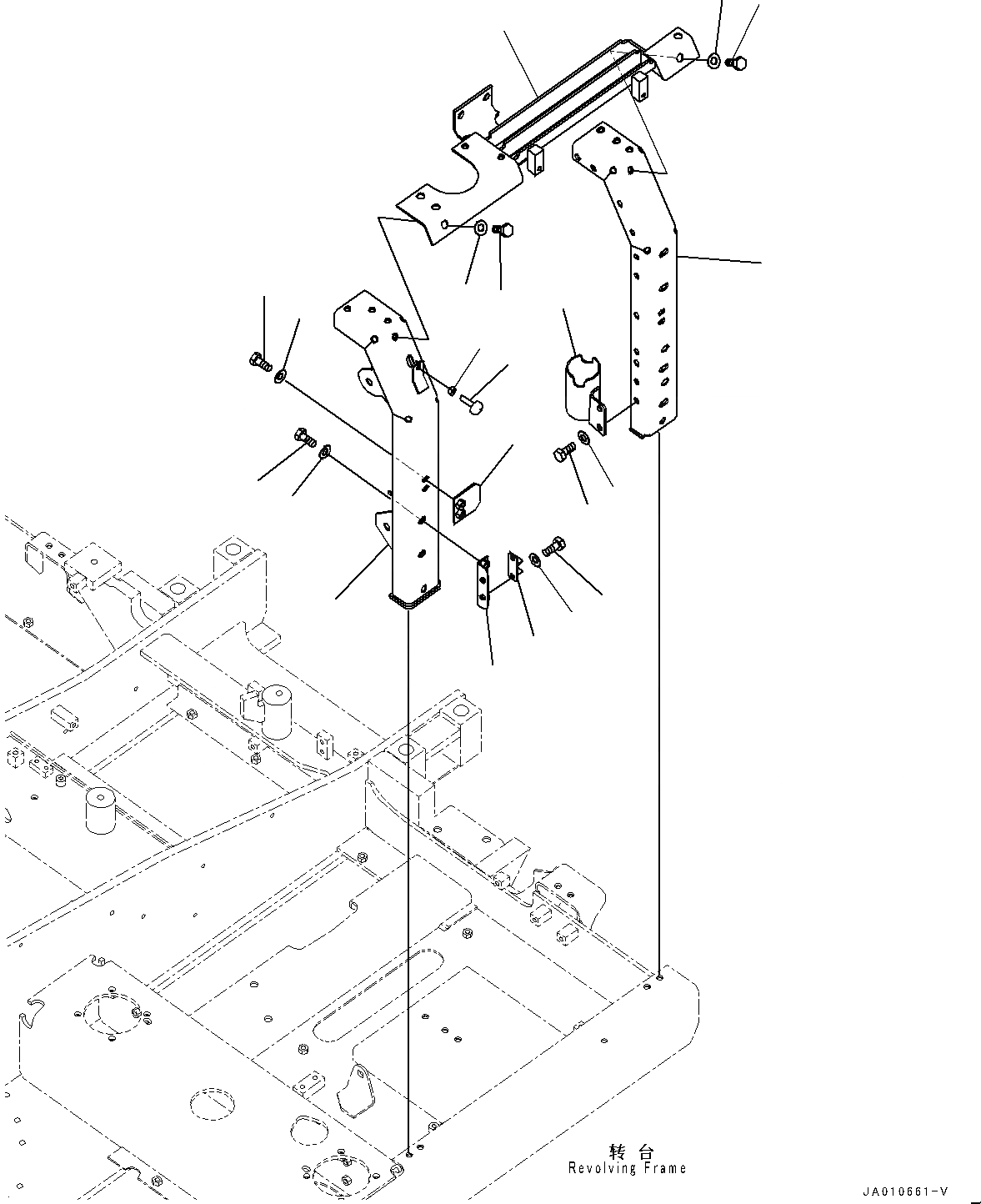 转台
Revolving Frame

JA010661-V