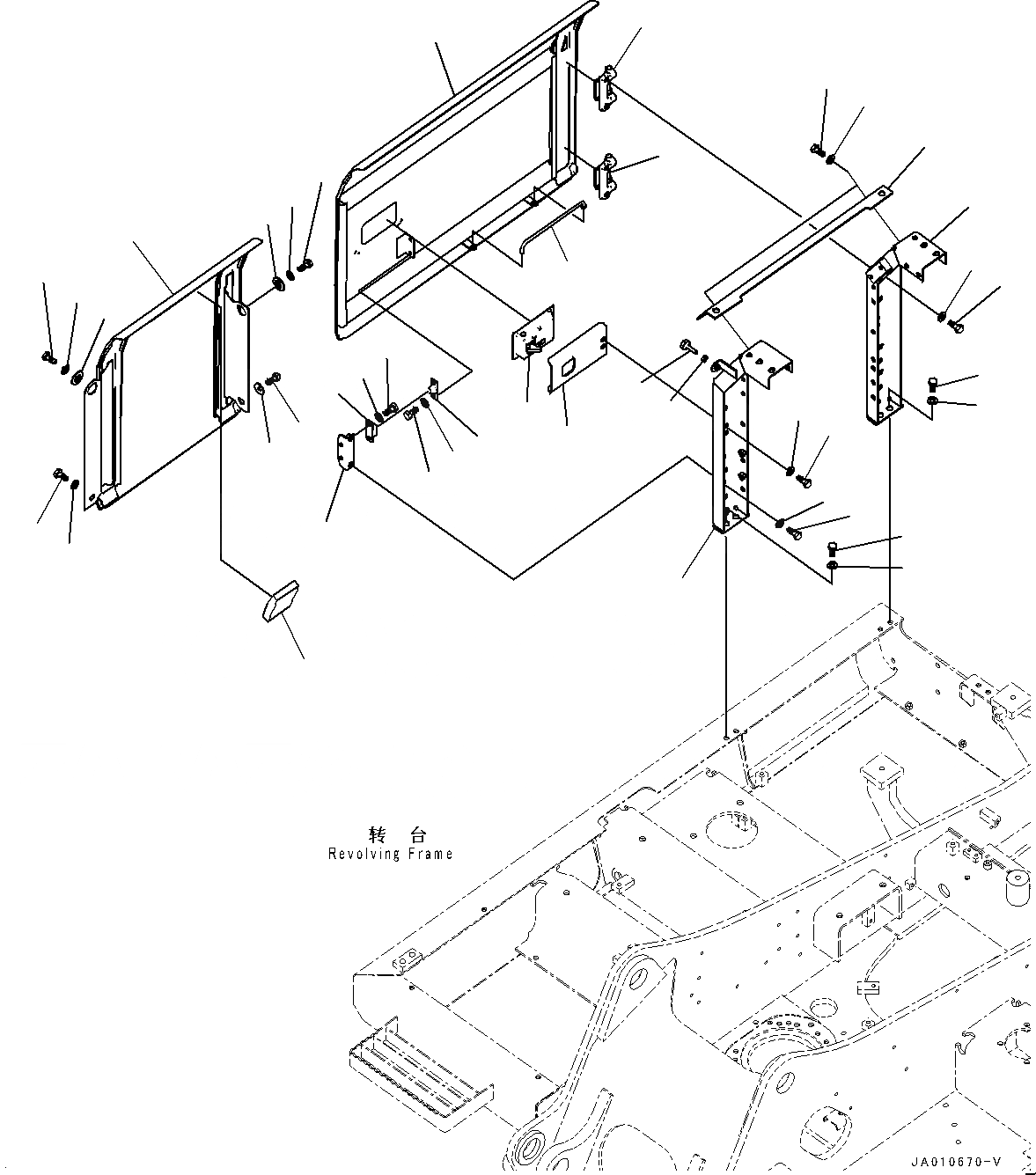 转 台
Revolving Frame

JA010670-V