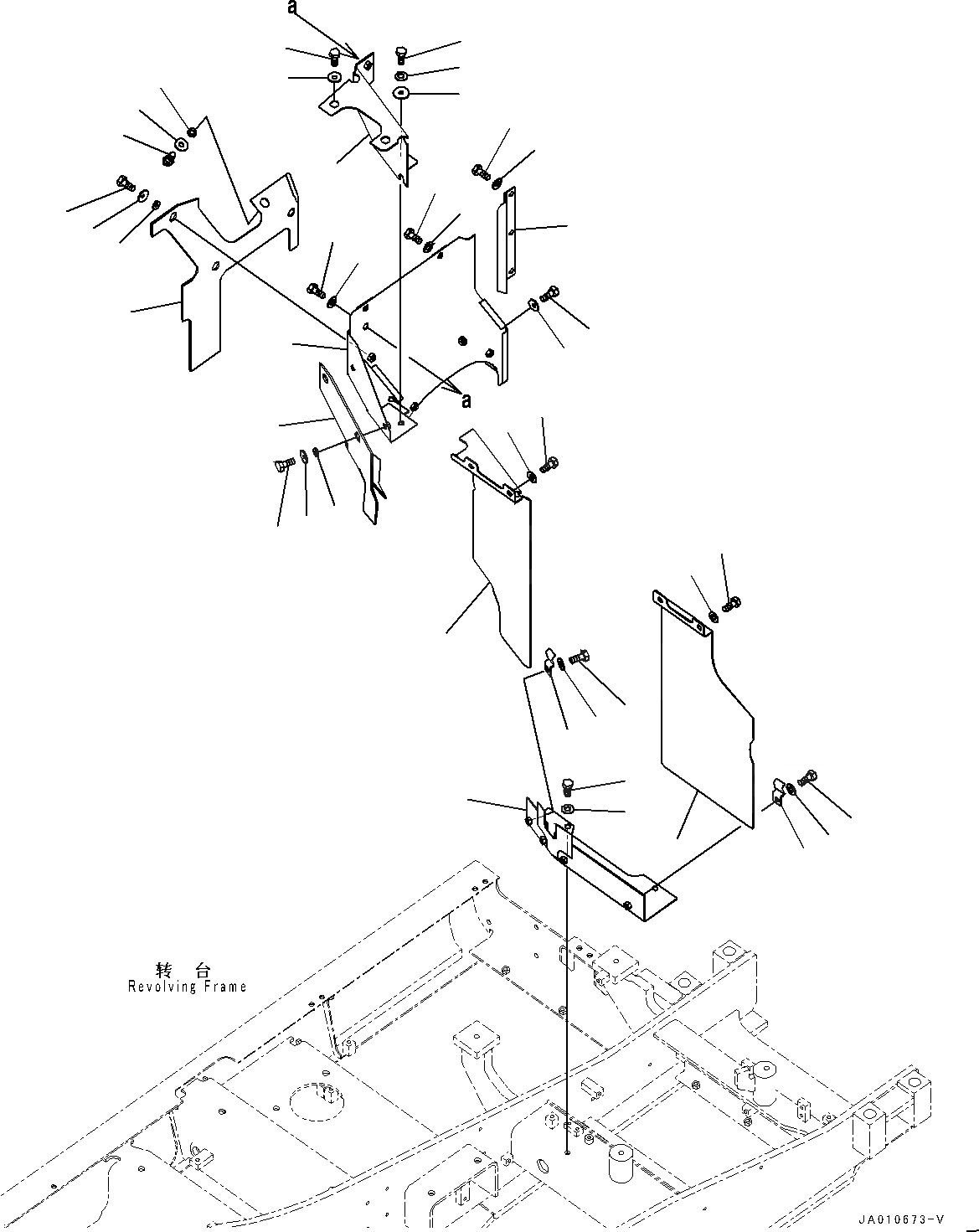 a

a

转 台
Revolving Frame

JA010673-V