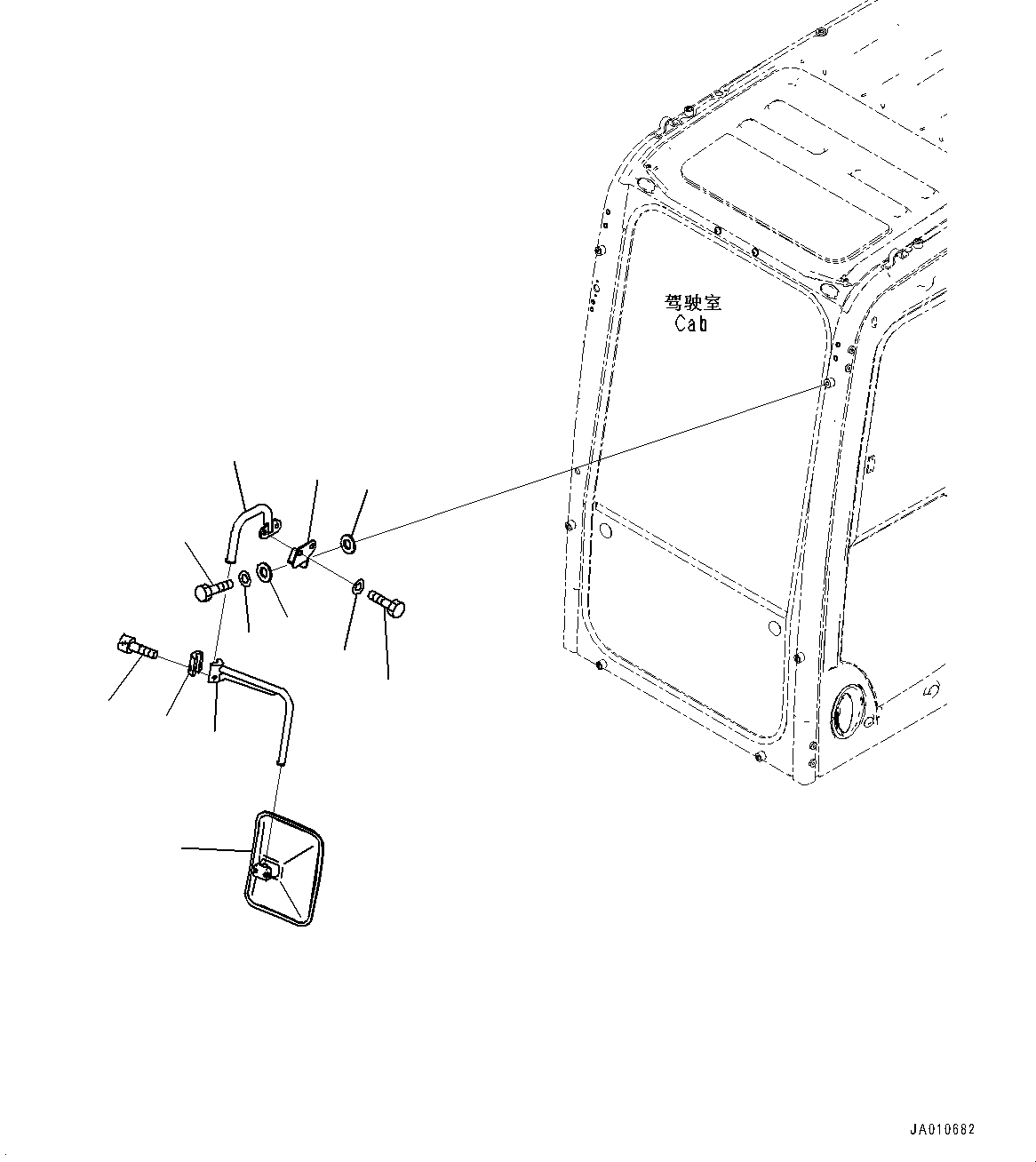 驾驶室
Cab

JA010682