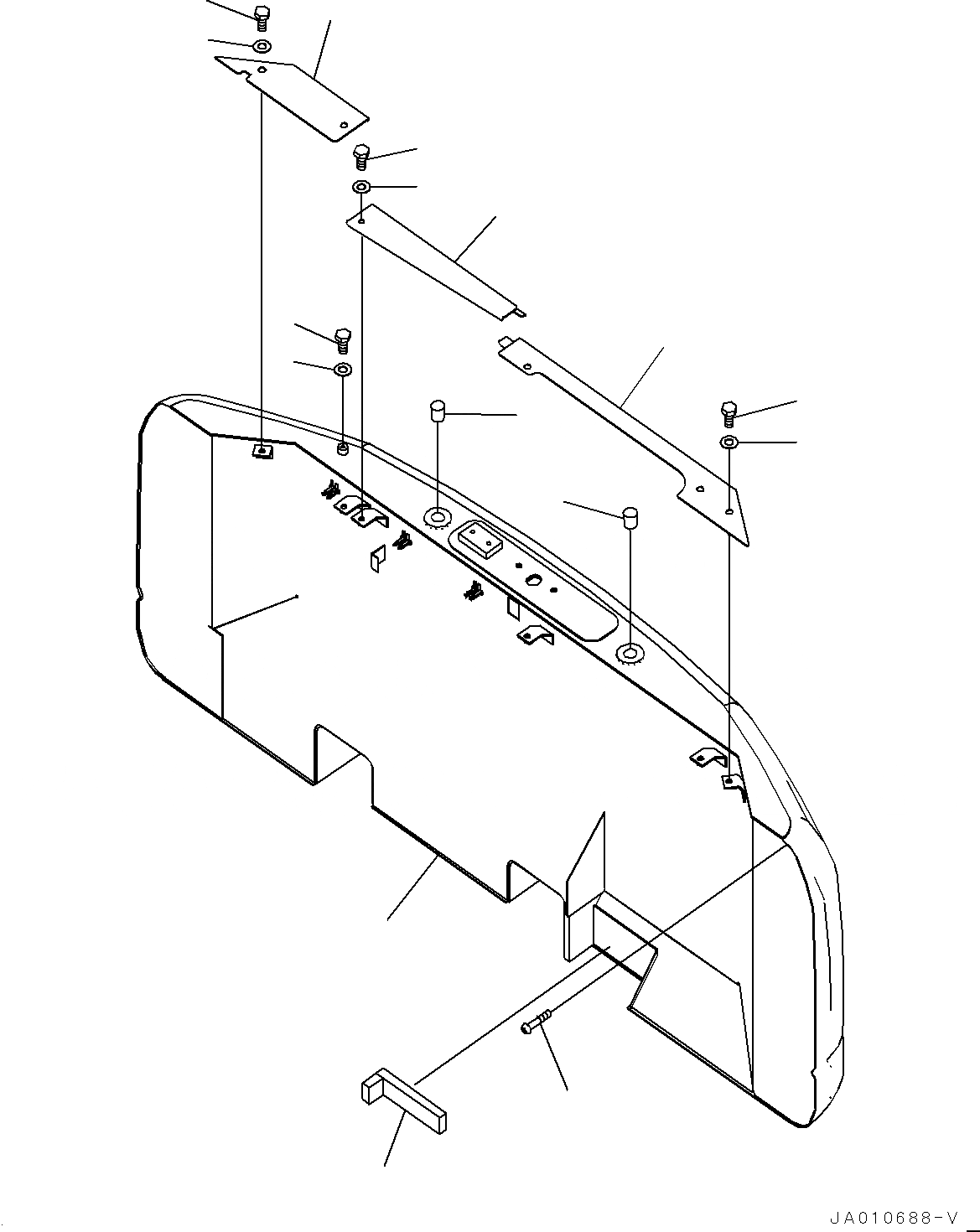 JA010688-V