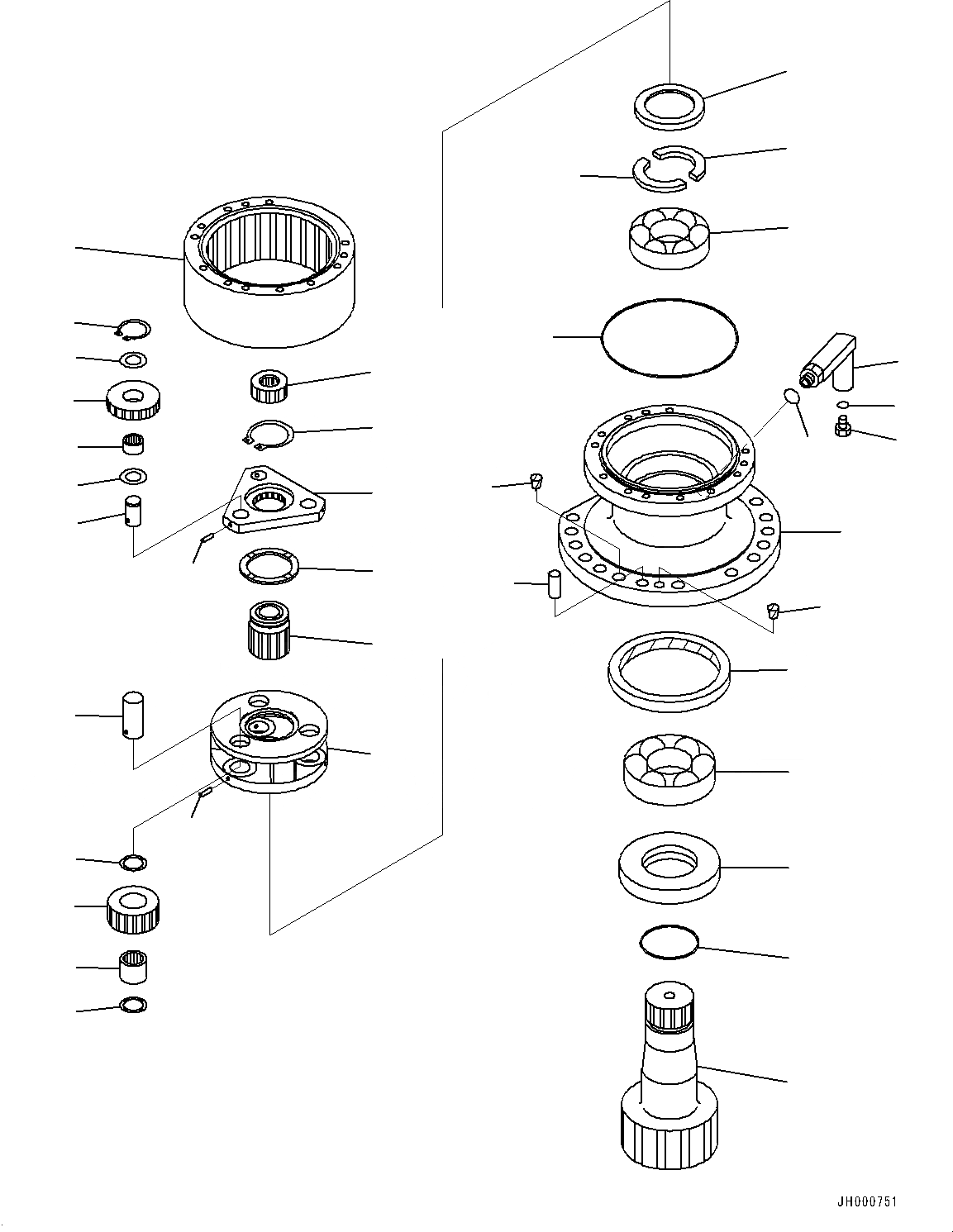 JH000751