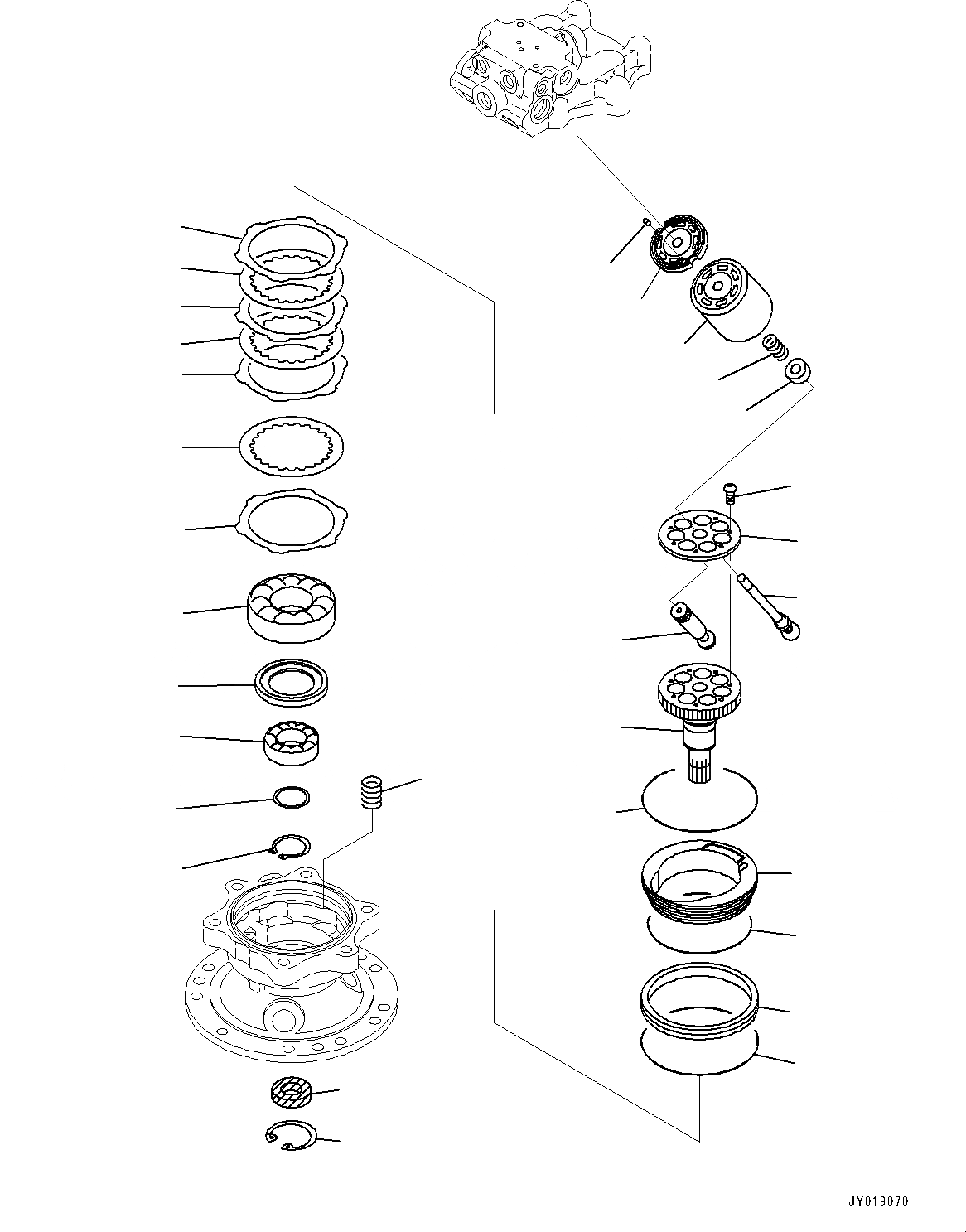 JY019070