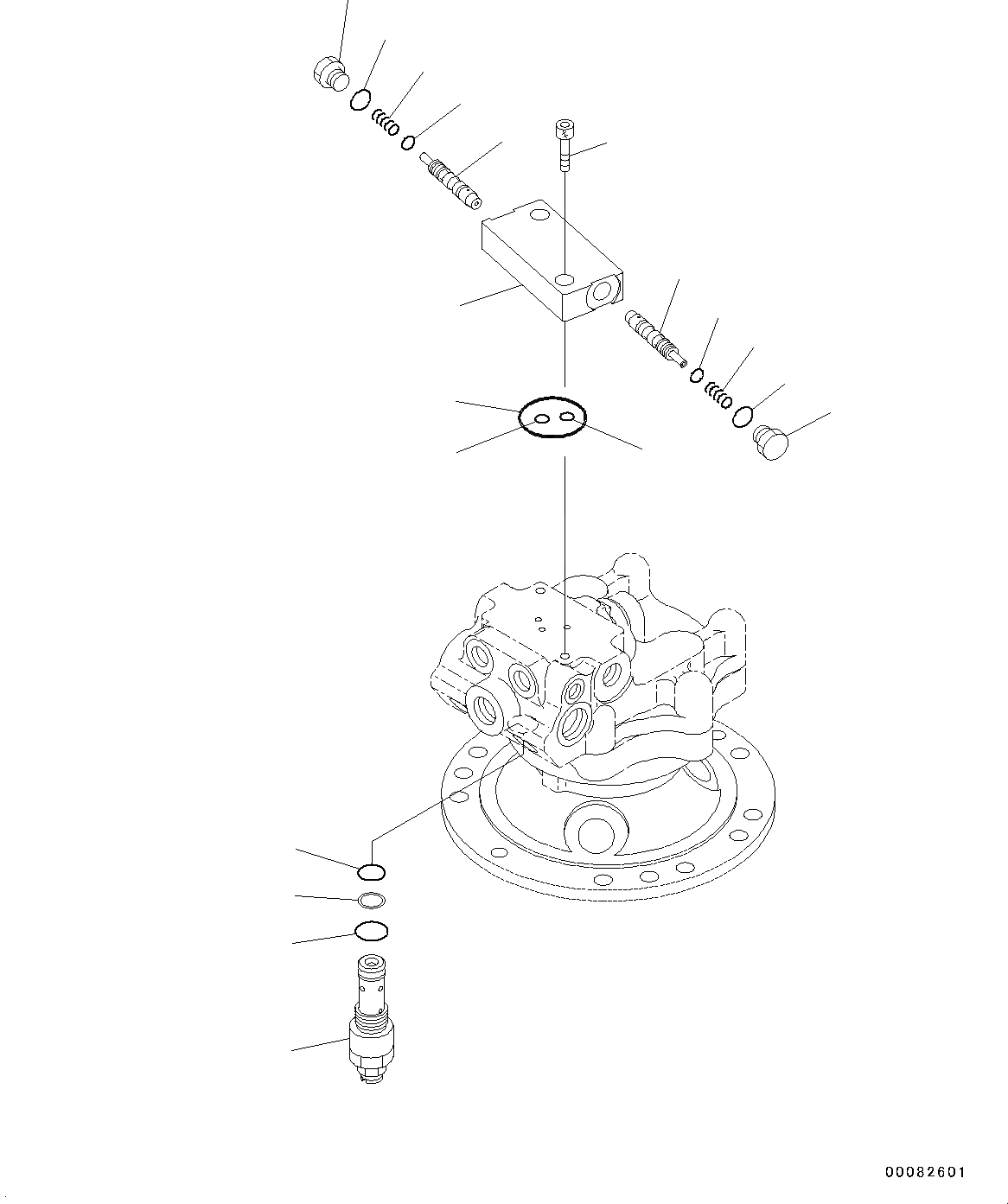 00082601