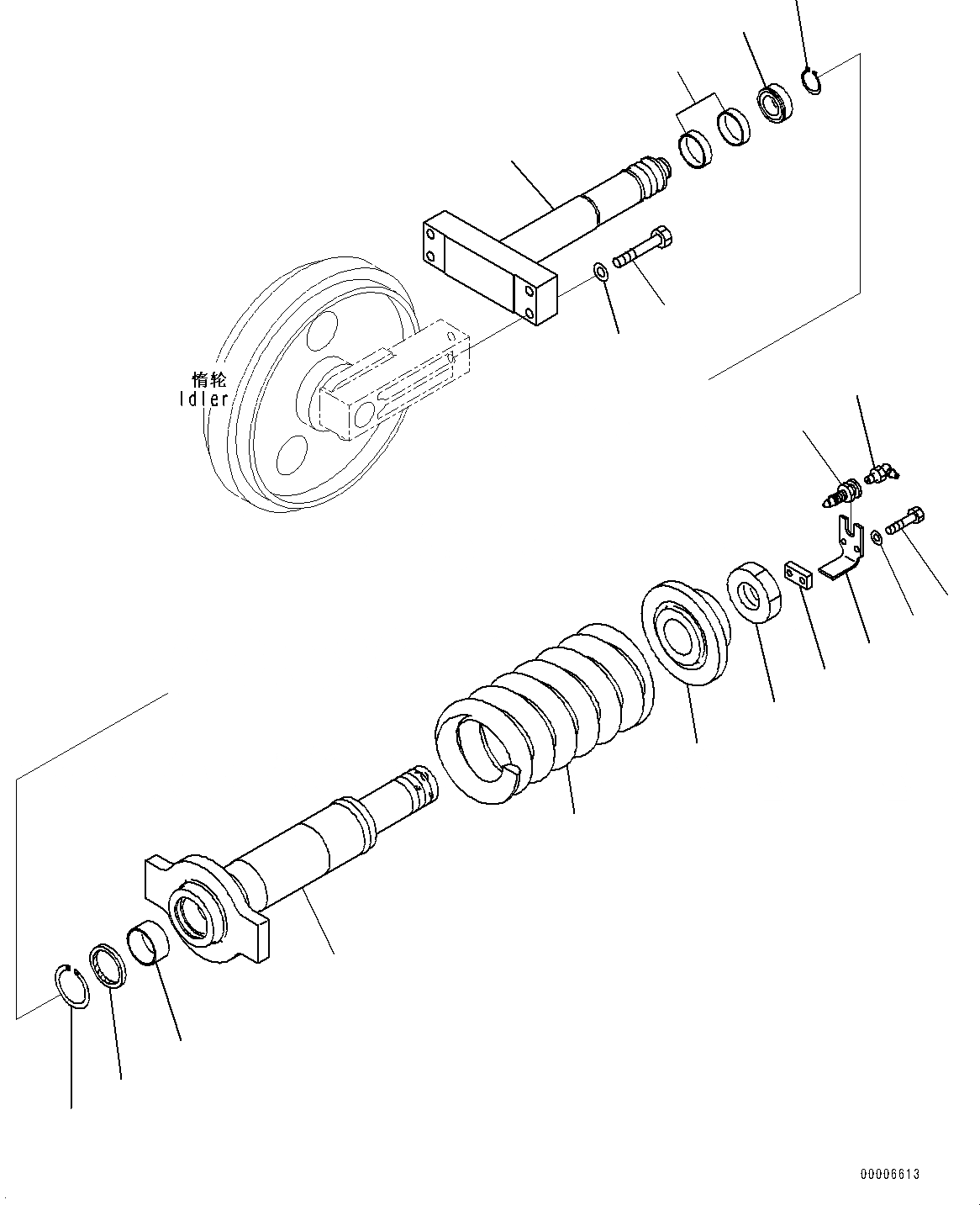 惰轮
Idler

00006613