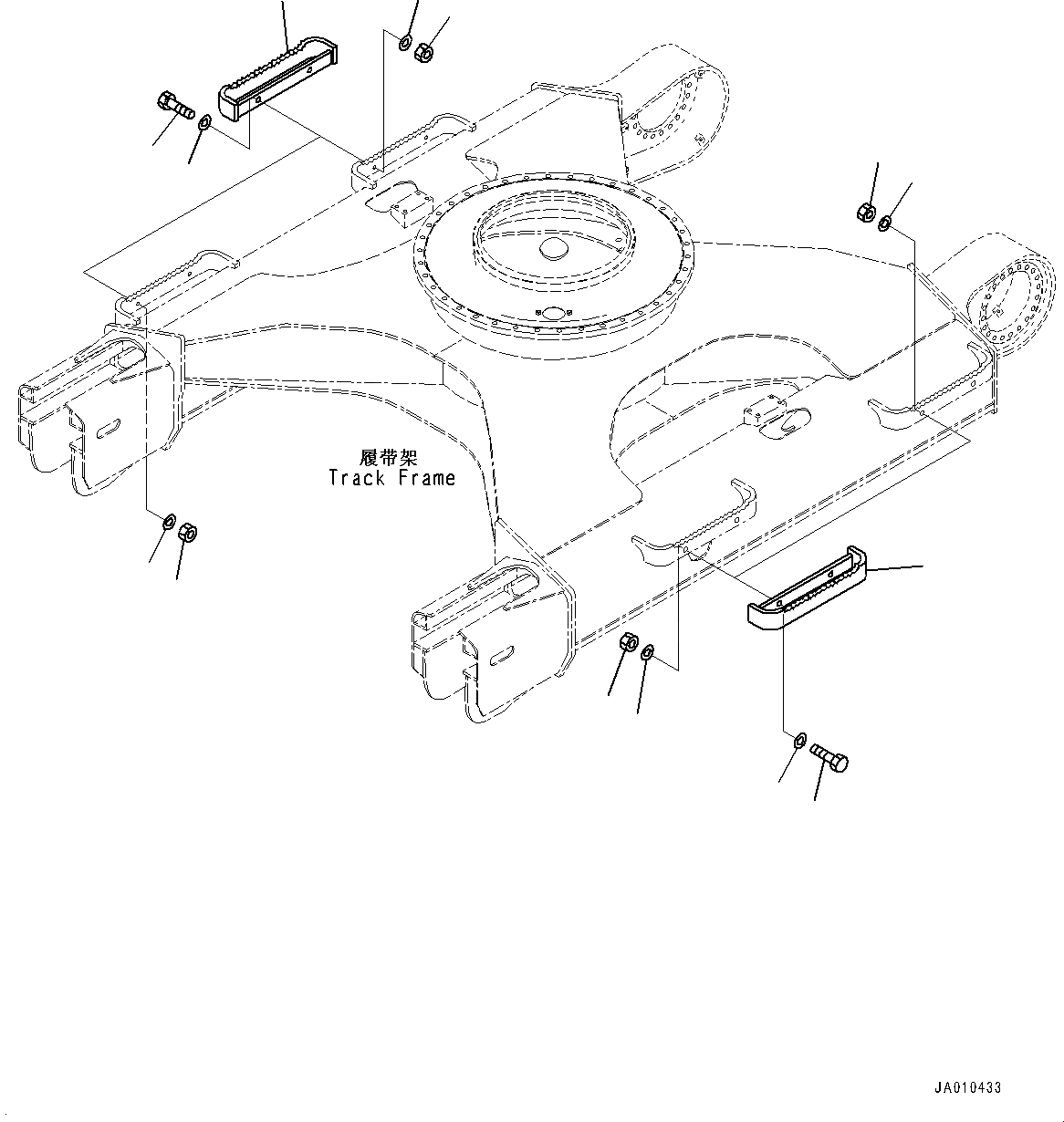 履带架
Track Frame

JA010433