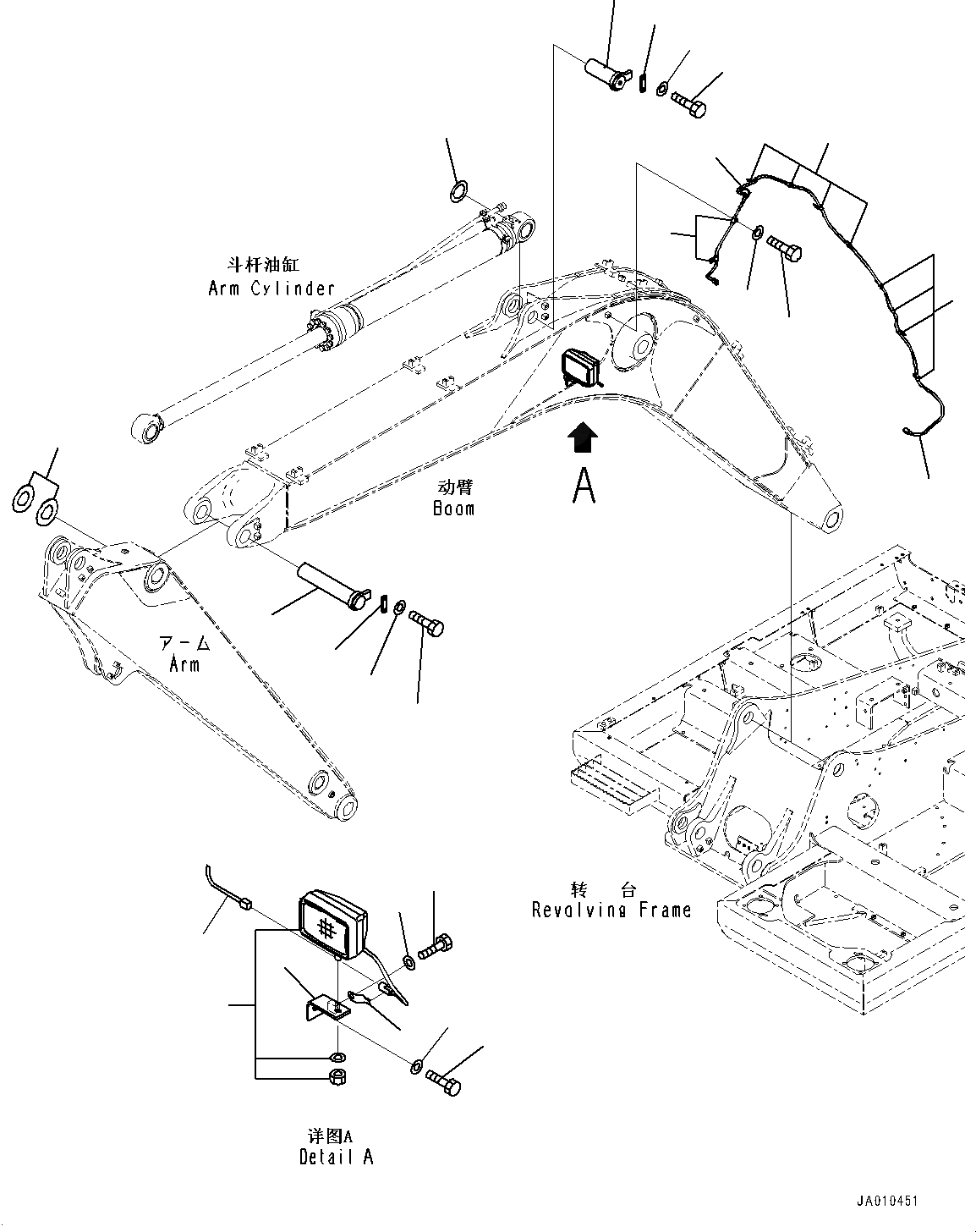 斗杆油缸
Arm Cylinder

动臂
Boom

A

アーム
Arm

转 台
Revolving Frame

详图A
Detail A

JA010451