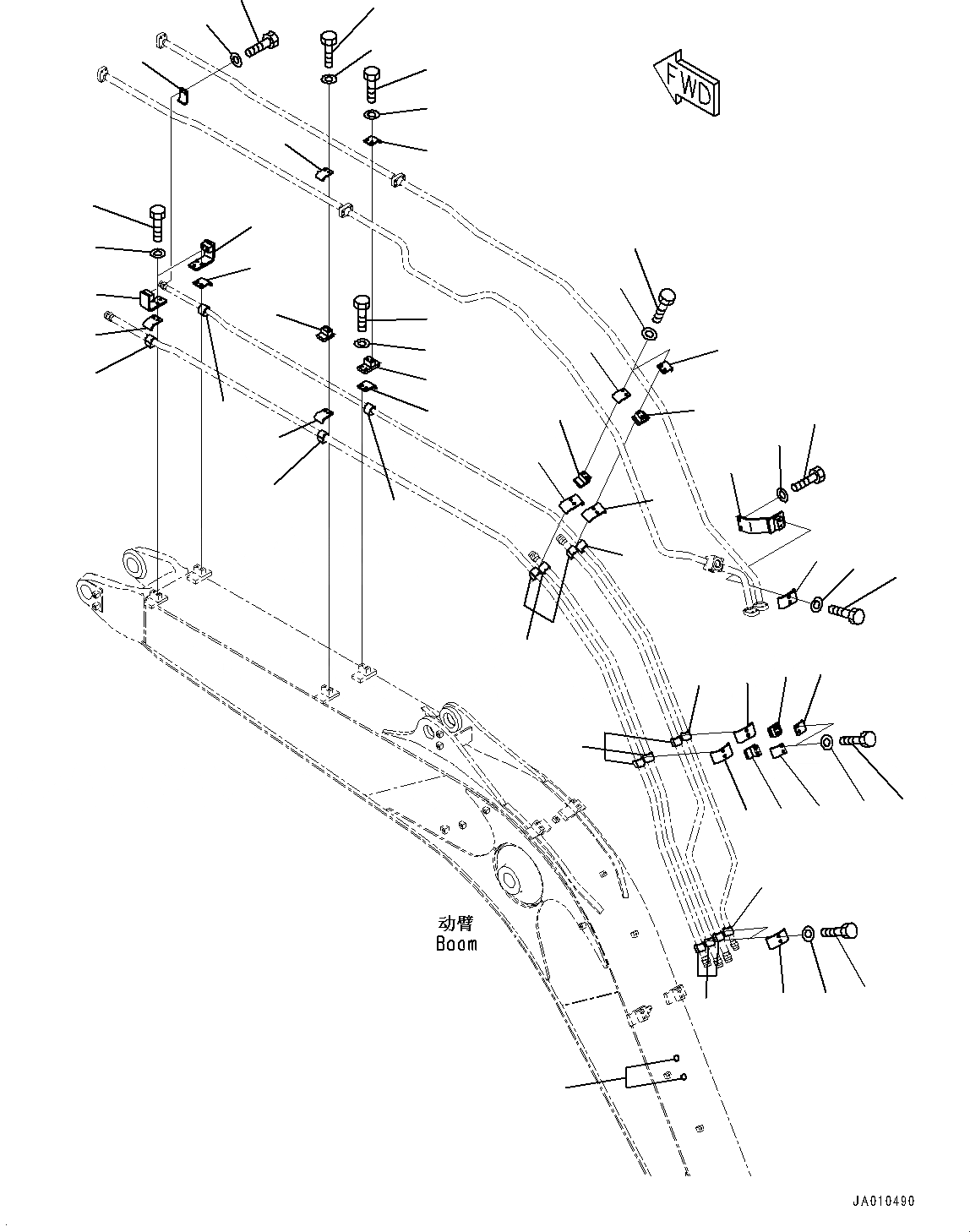 FWD

动臂
Boom

JA010490