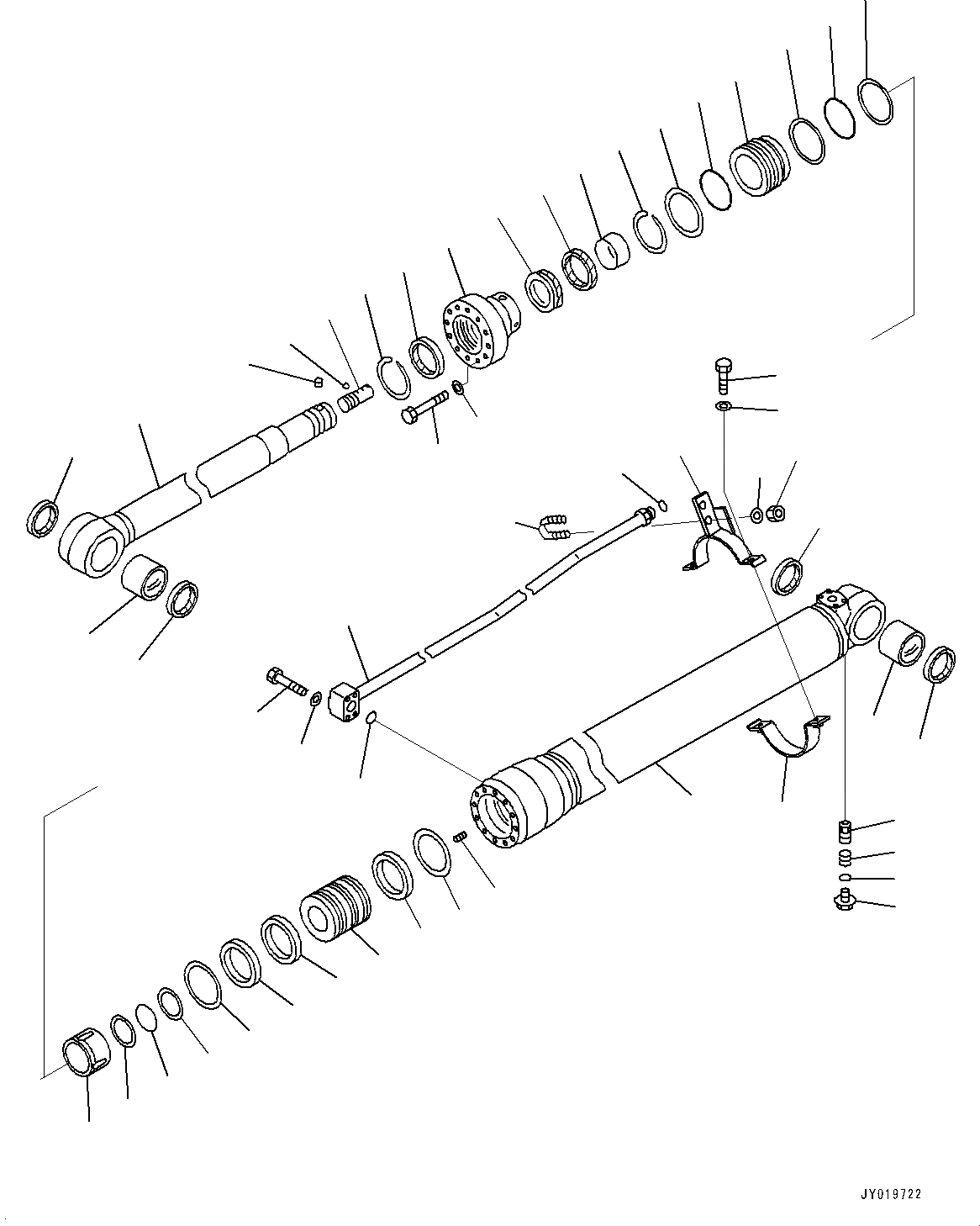 JY019722