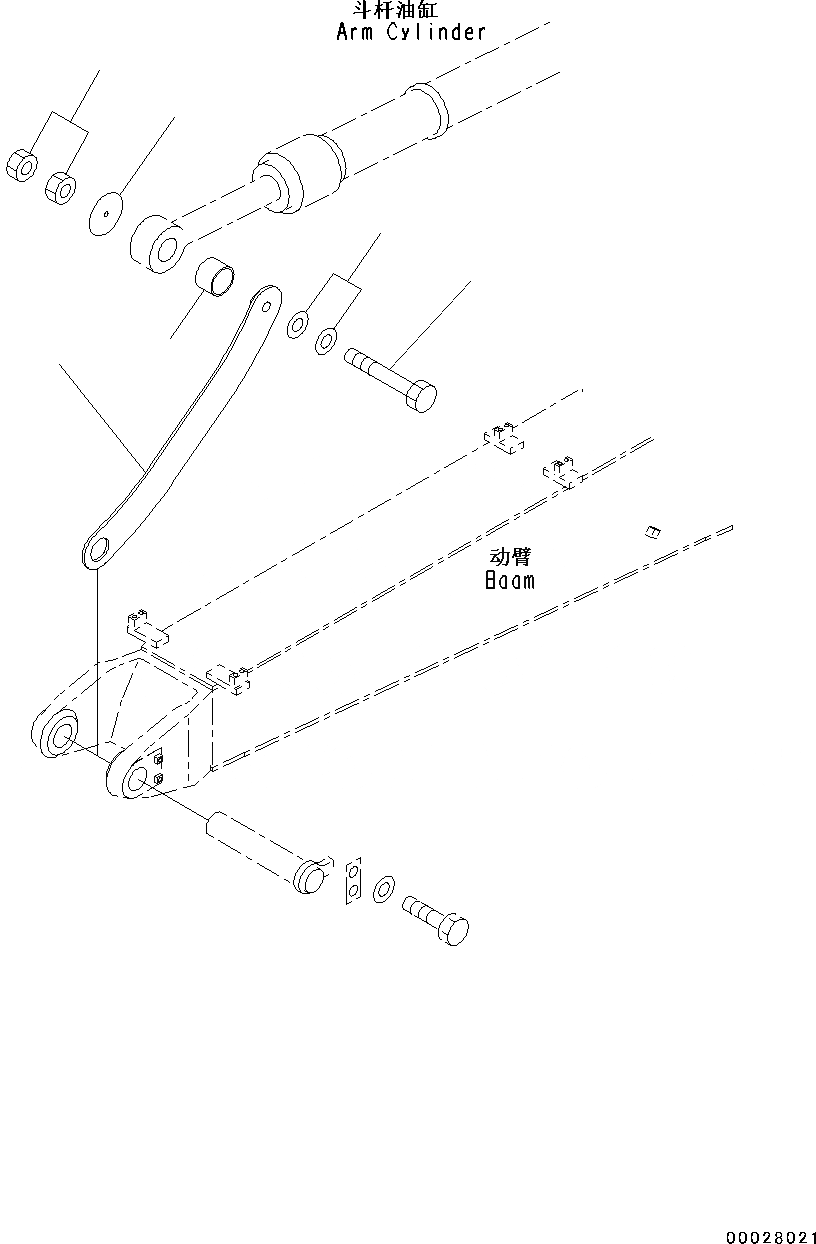 斗杆油缸
Arm Cylinder

动臂
Baam

00028021