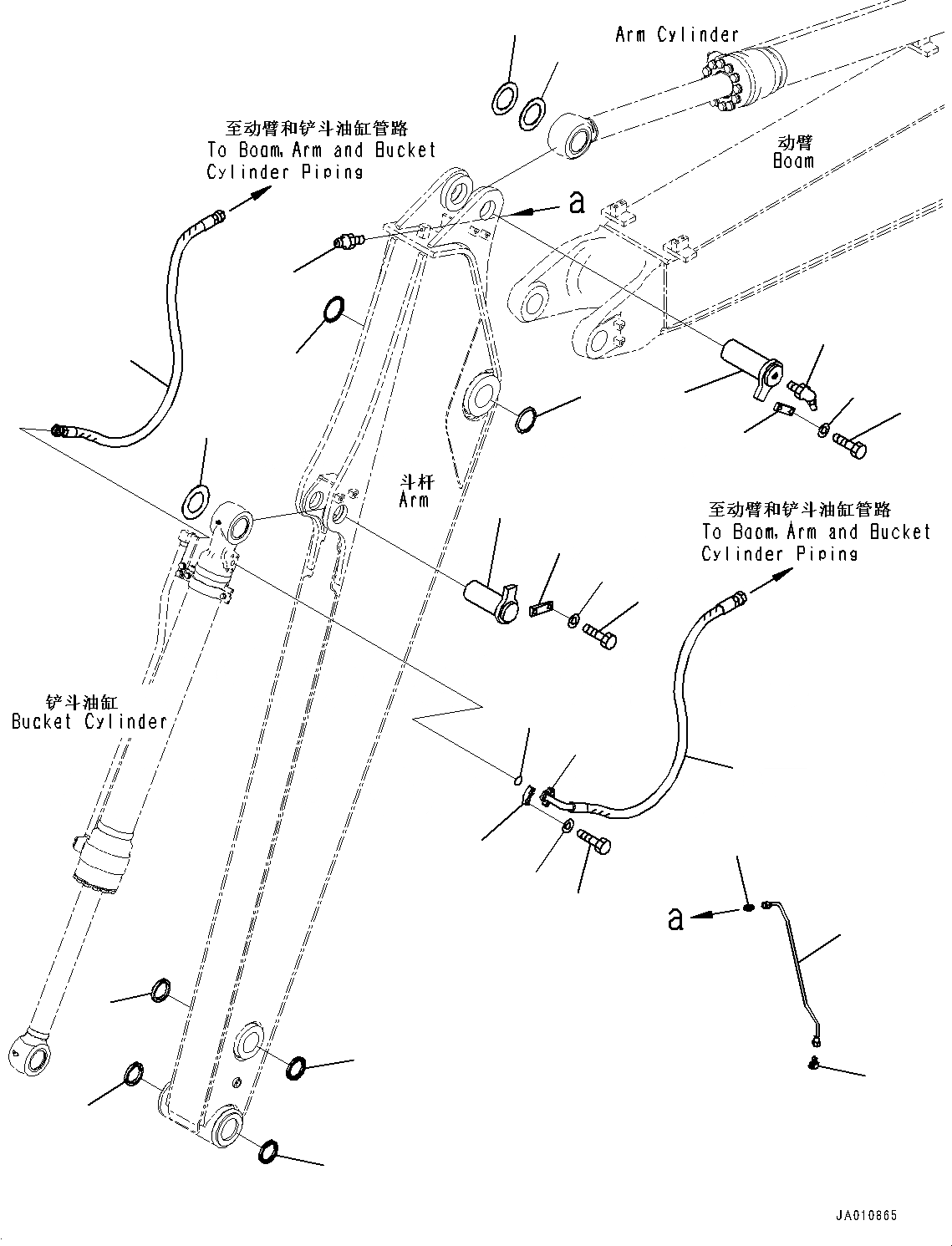 Arm Cylinder

至动臂和铲斗油缸管路
To Boom, Arm and Bucket
Cylinder Piping

动臂
Boom

a

斗杆
Arm

至动臂和铲斗油缸管路
To Boom, Arm and Bucket
Cylinder Piping

铲斗油缸
Bucket Cylinder

a

JA010865