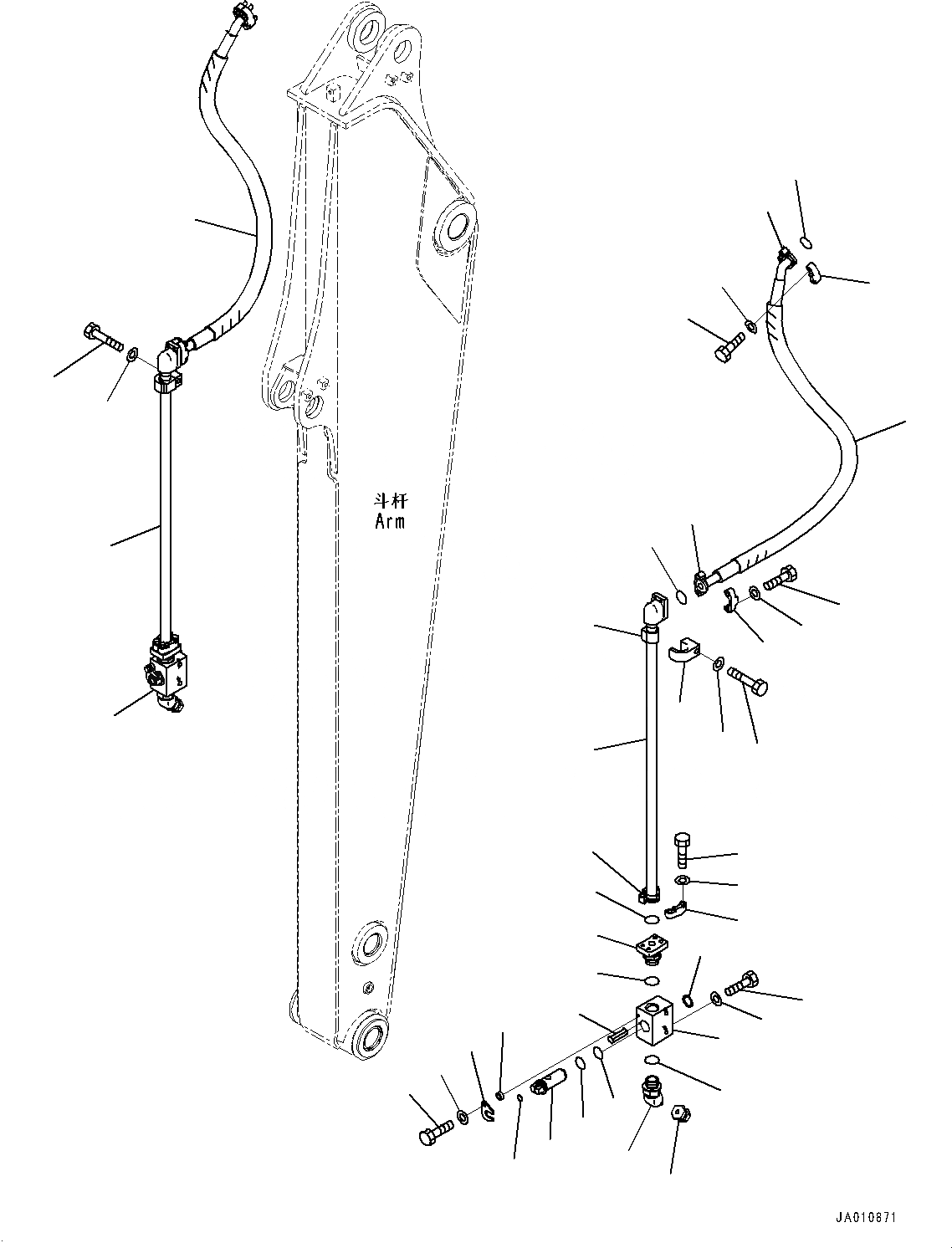 斗杆
Arm

JA010871