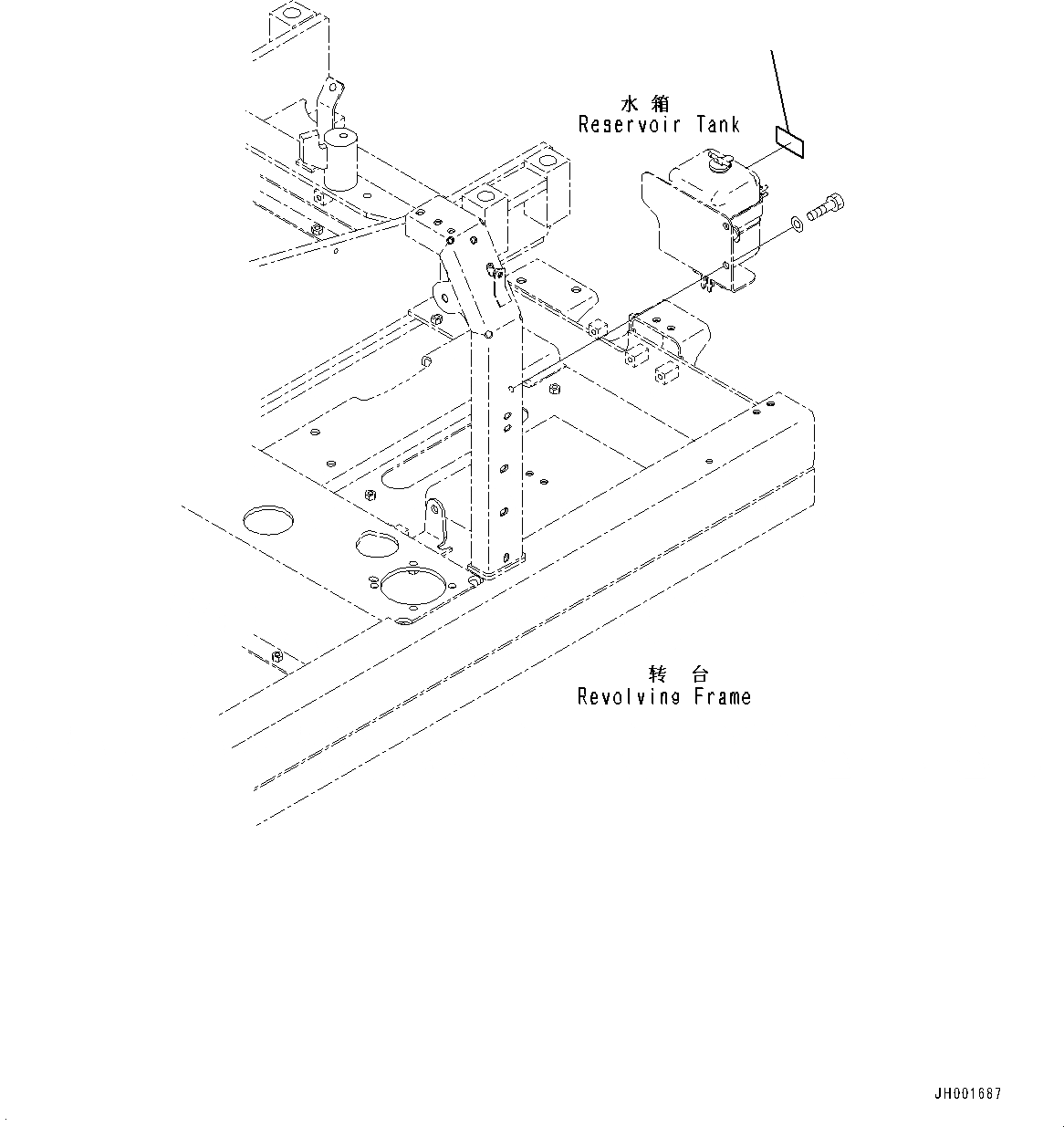 水箱
Reservoir Tank

转台
Revolving Frame

JH001687