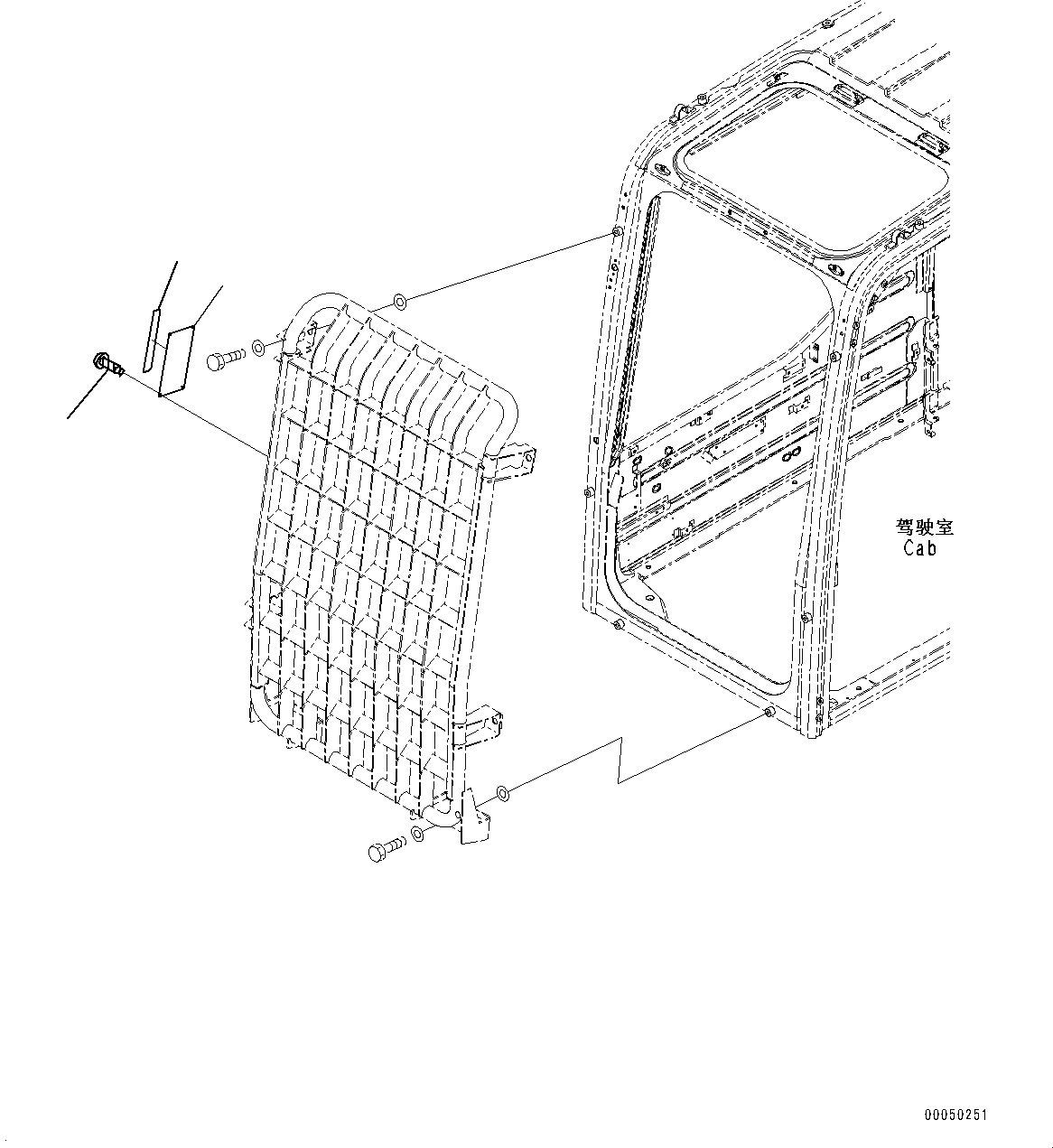 驾驶室
Cab

00050251