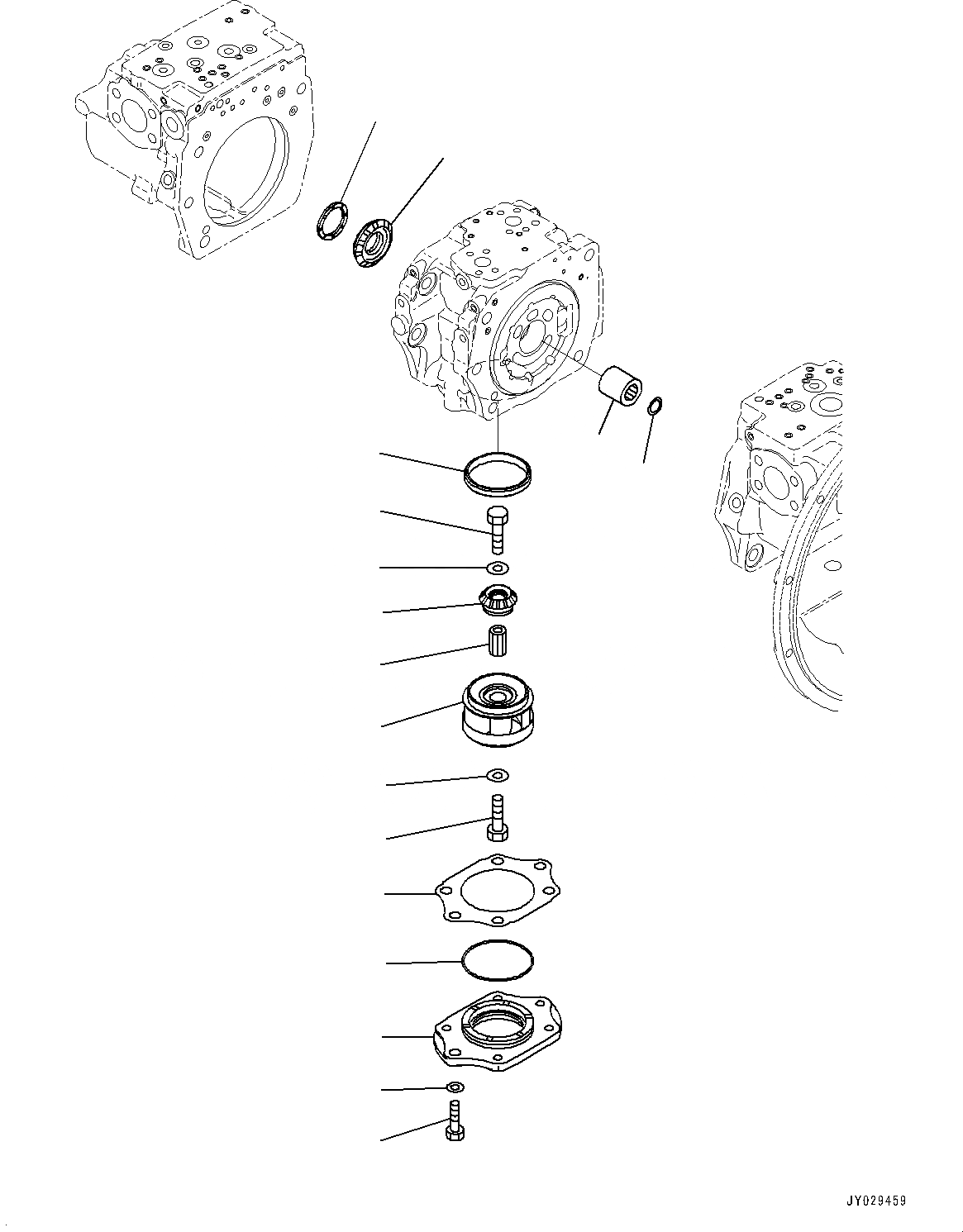 JY029459