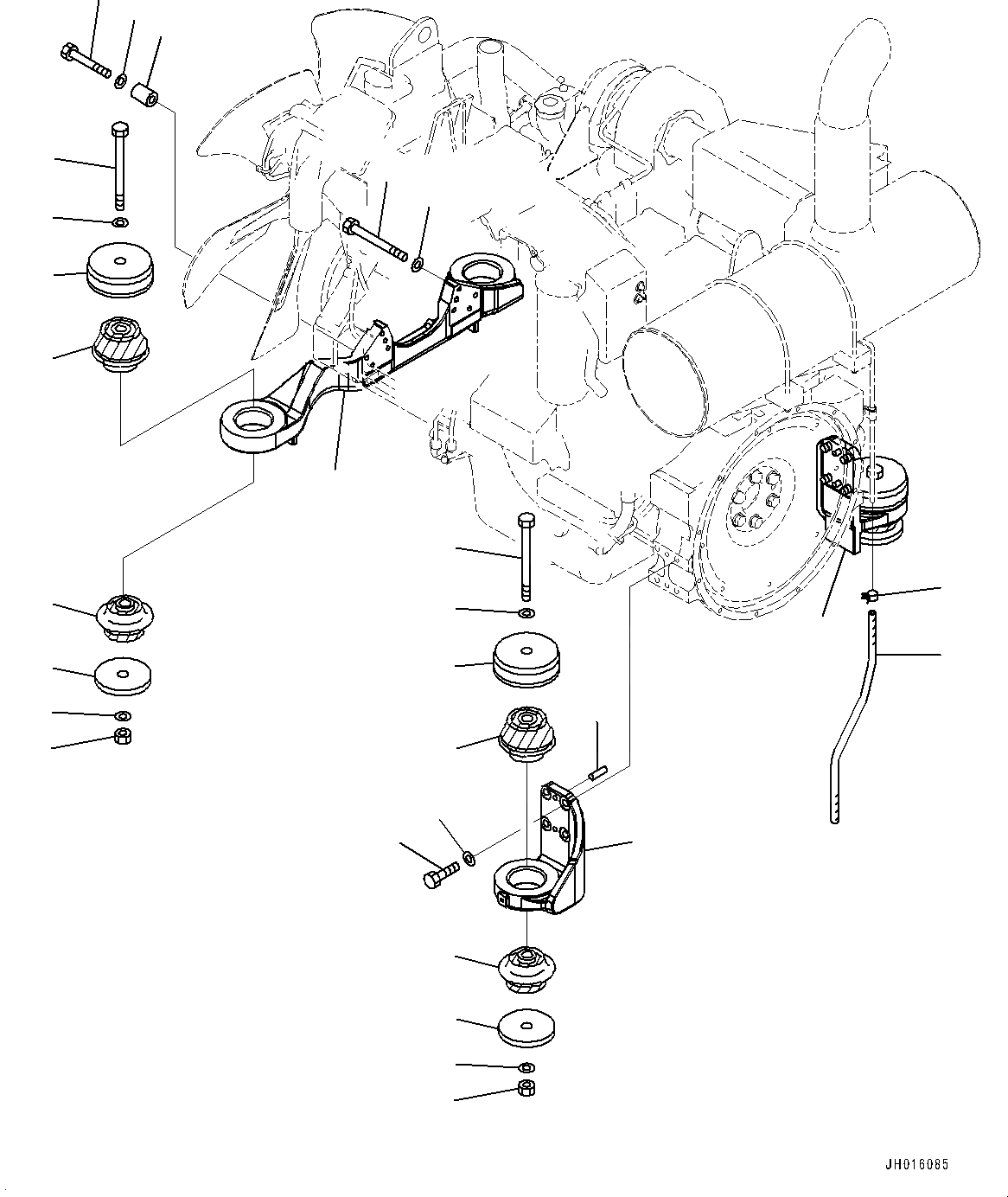 JH016085