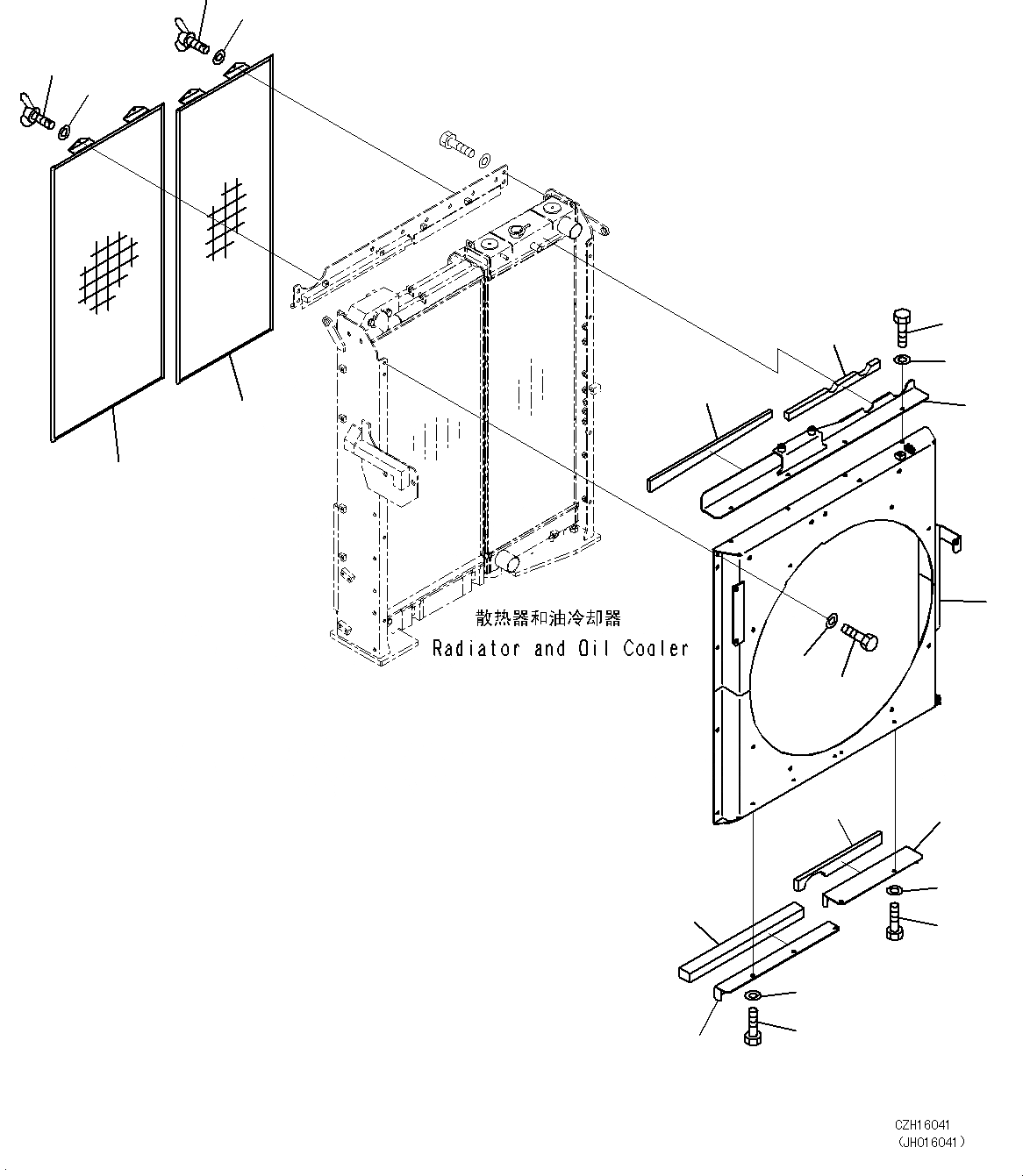 散热器和油冷却器
Radiator and Oil Cooler

CZH16041
(JH016041)