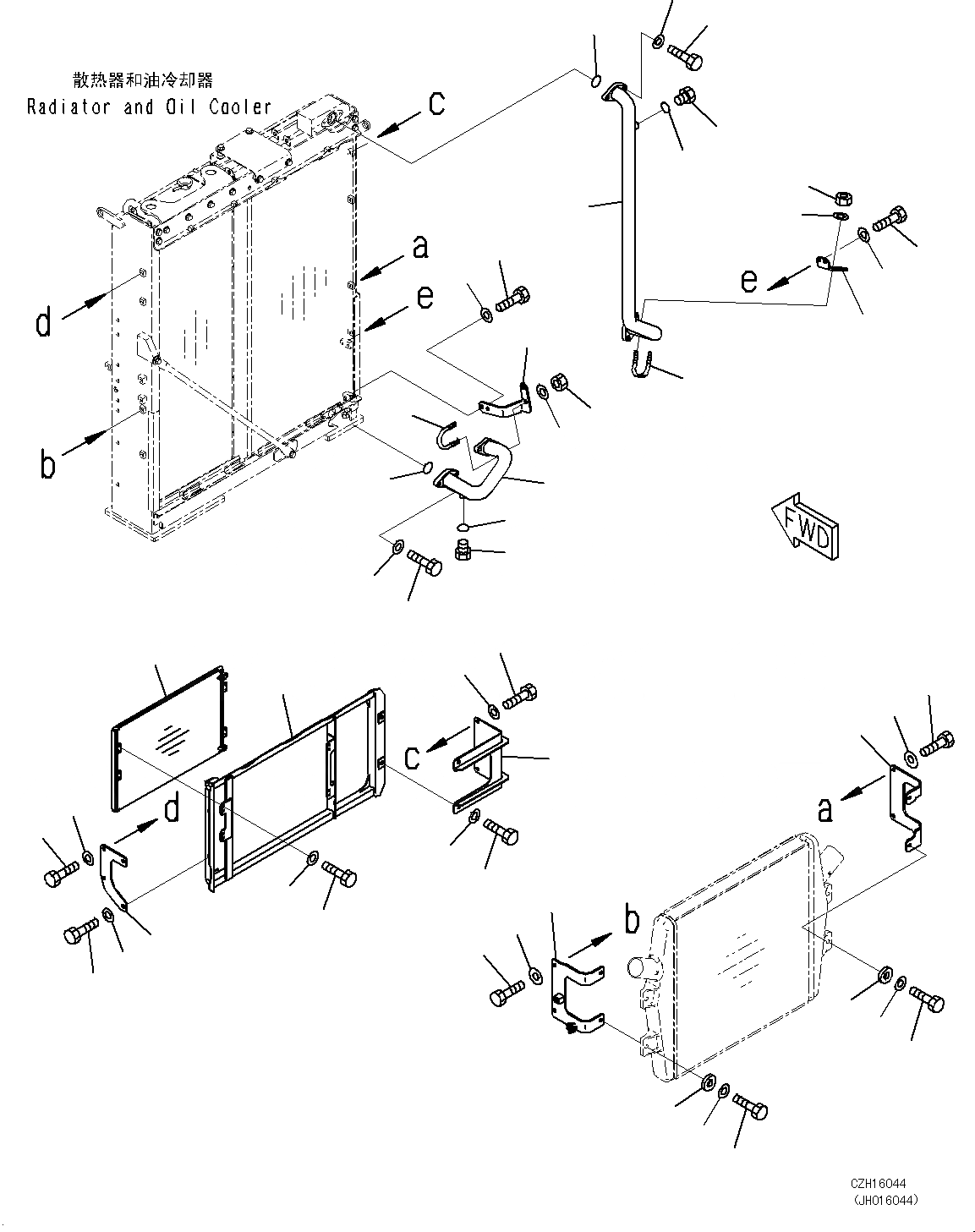 散热器和油冷却器
Radiator and Oil Cooler

c

a

e

d

b

e

FWD

c

d

a

b

CZH16044
(JH016044)