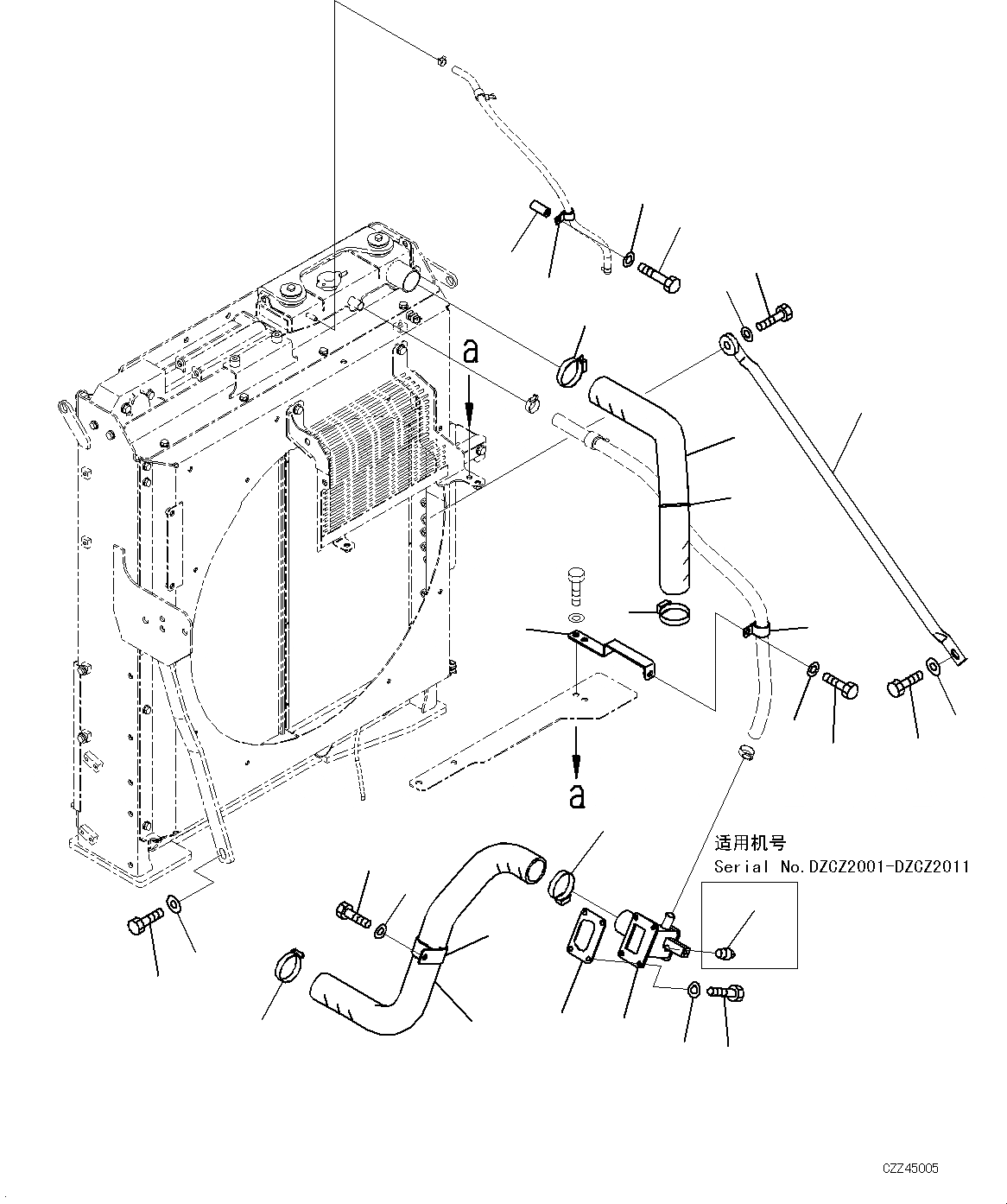 a

a

适用机号
Serial No.DZCZ2001-DZCZ2011

CZZ45005