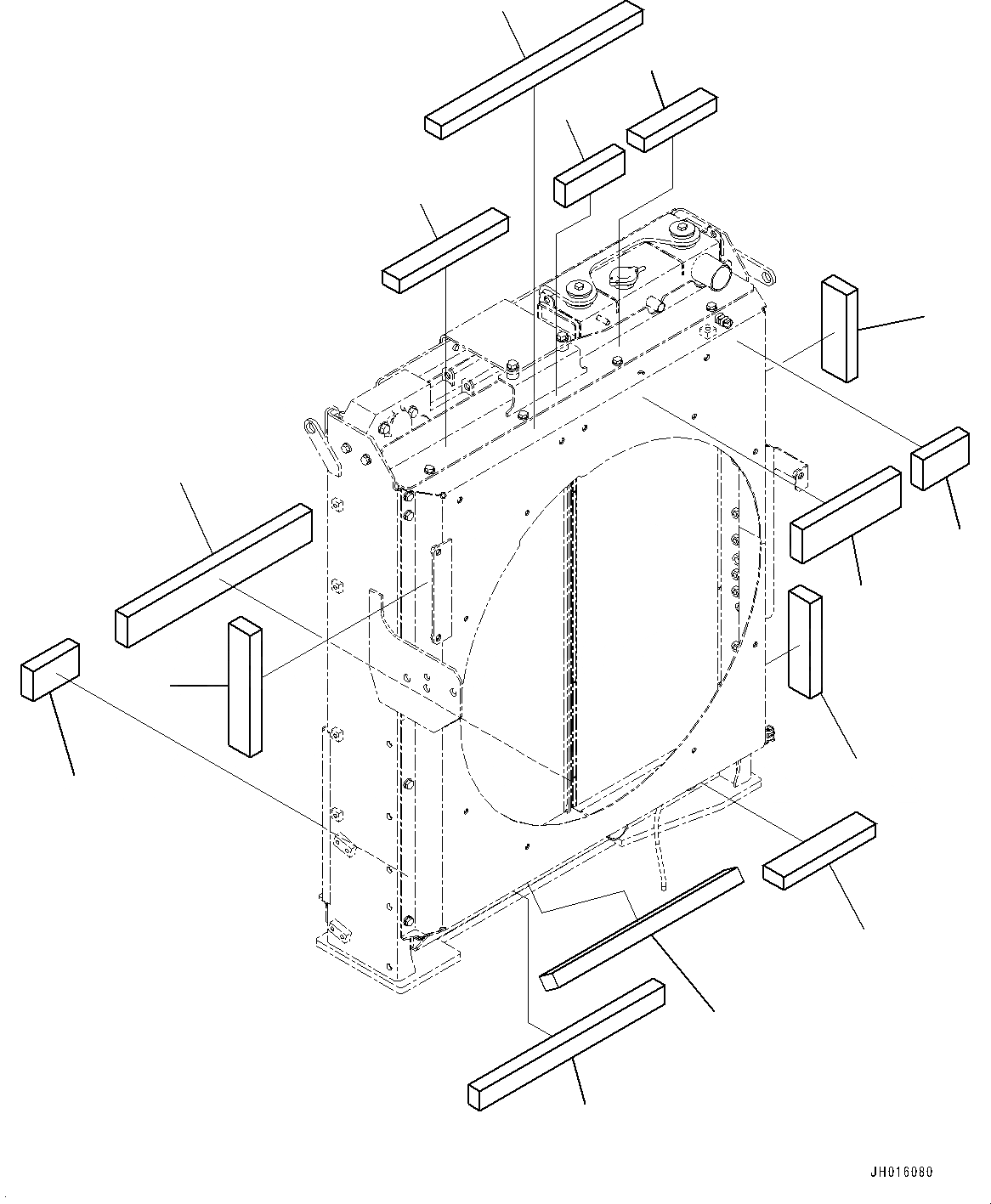 JH016080