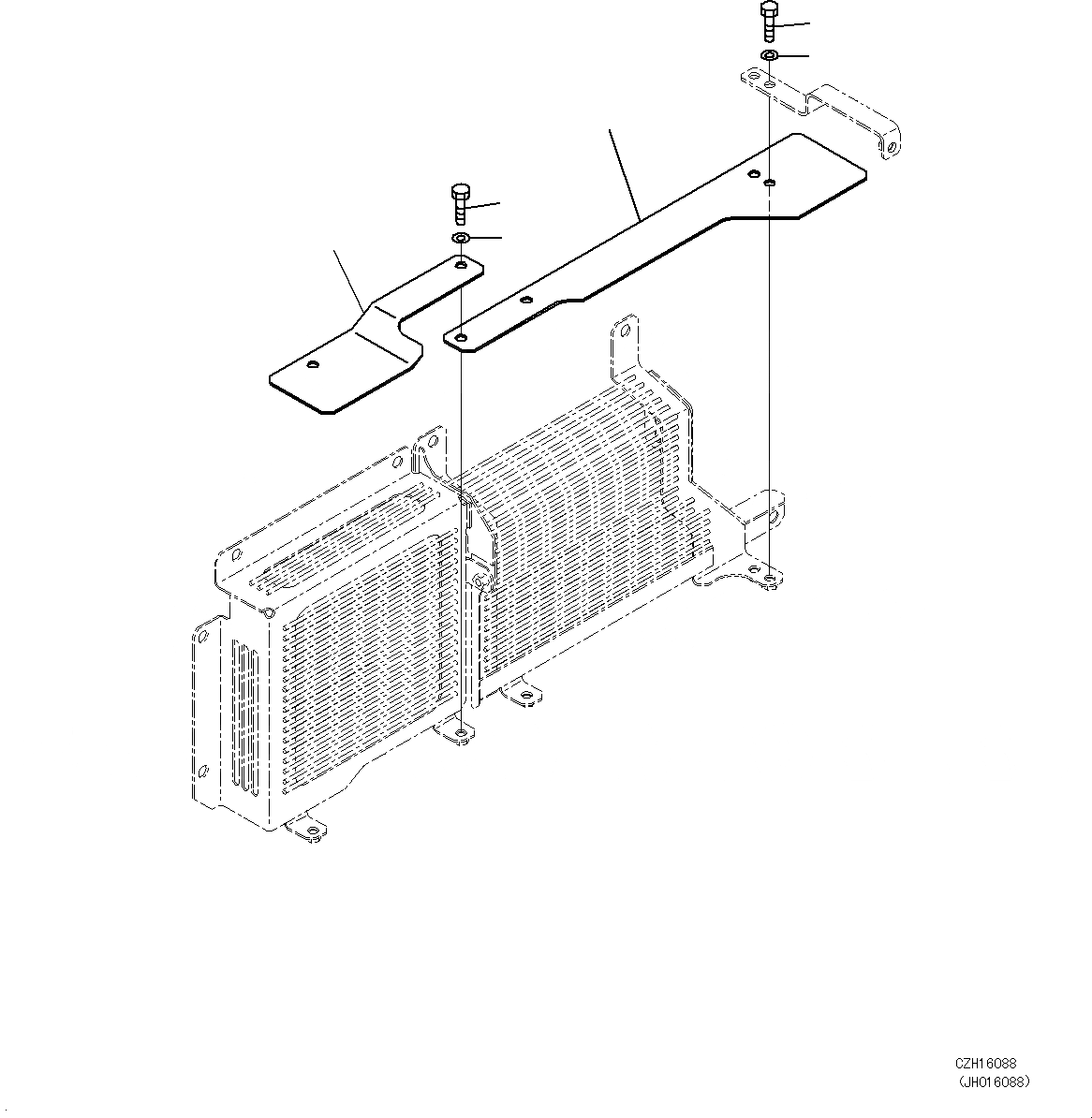 CZH16088
(JH016088)