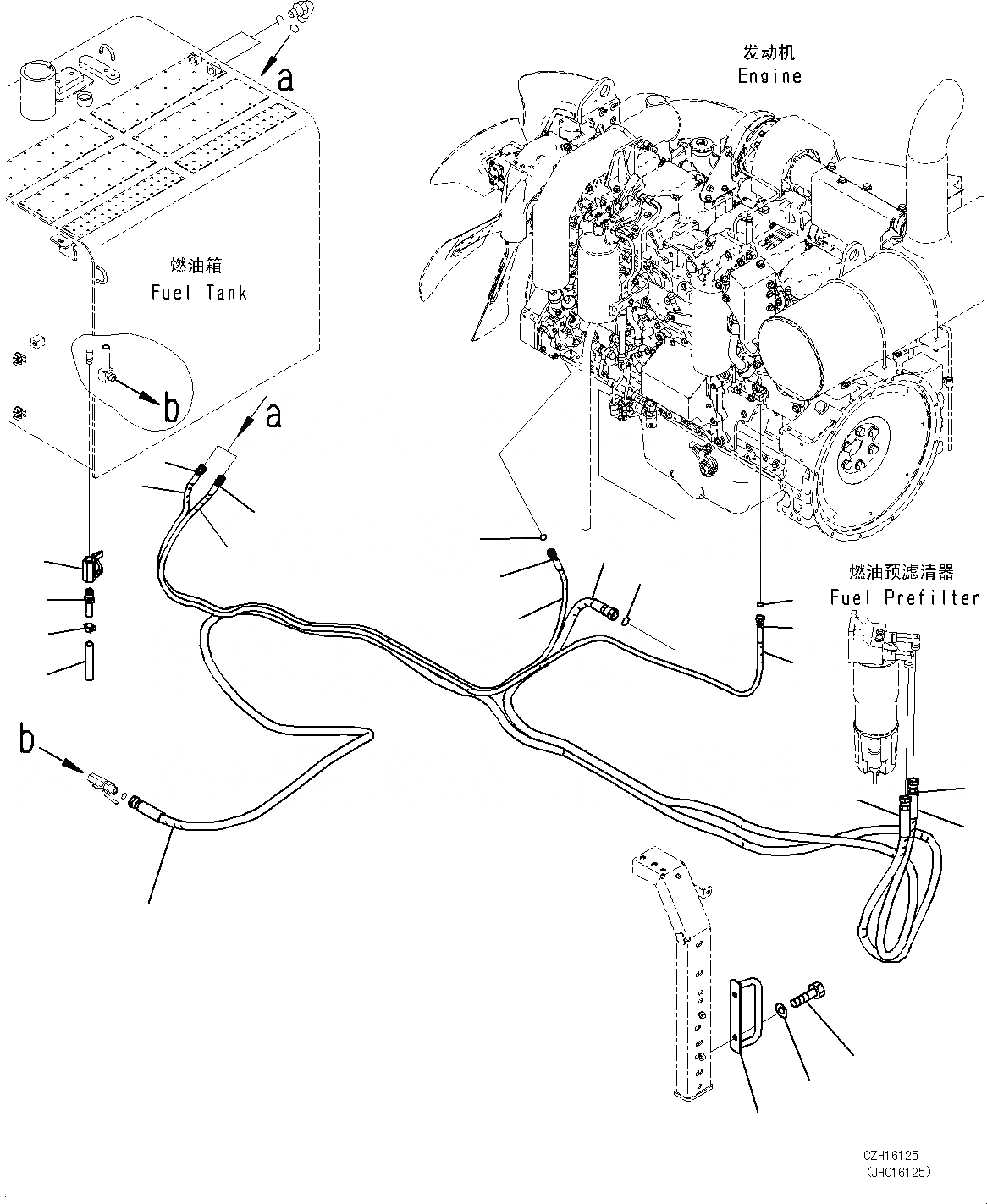 a

发动机
Engine

燃油箱
Fuel Tank

b

a

燃油预滤清器
Fuel Prefilter

b

CZH16125
(JH016125)