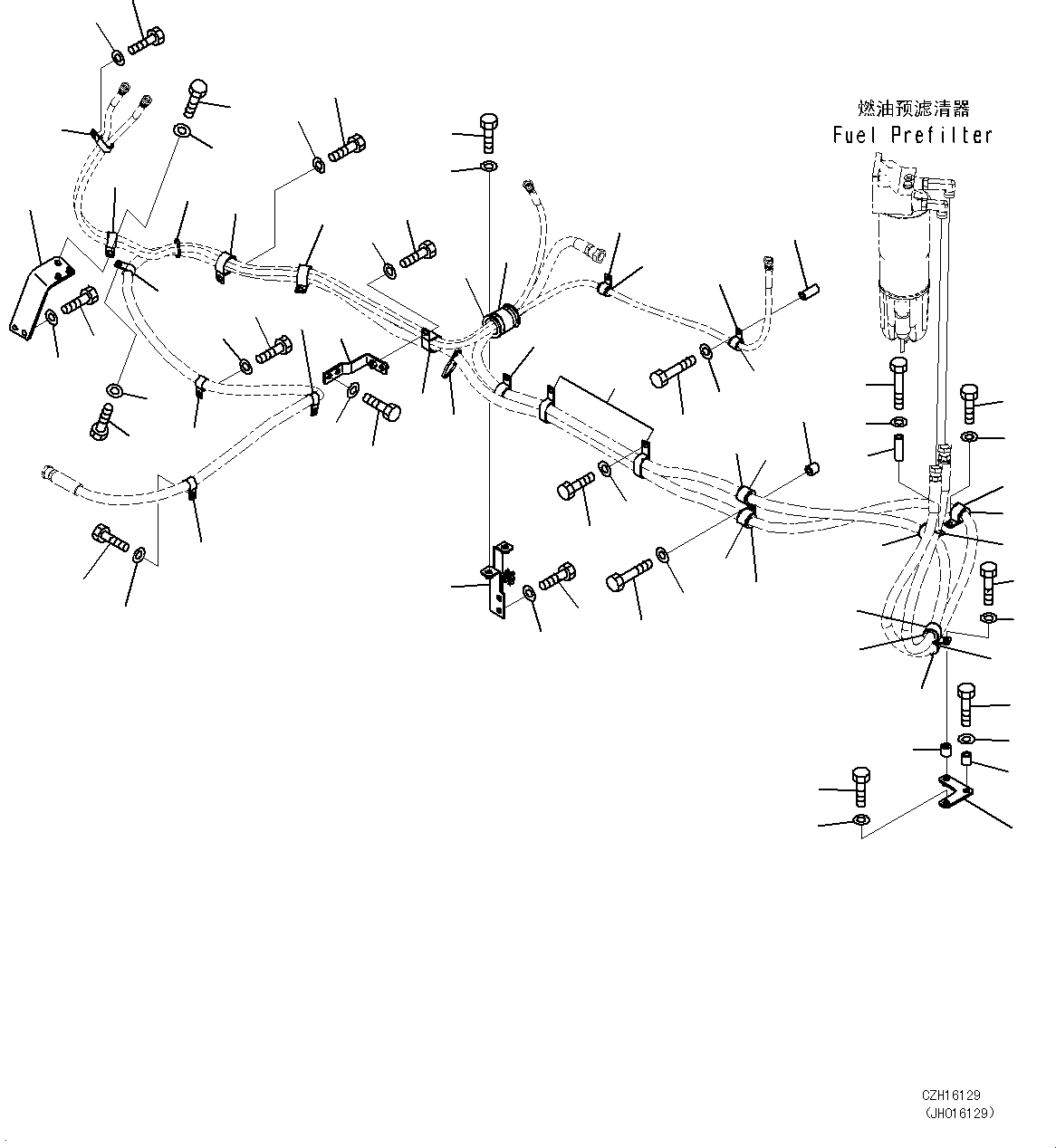 燃油预滤清器
Fuel Prefilter

CZH16129
(JH016129)